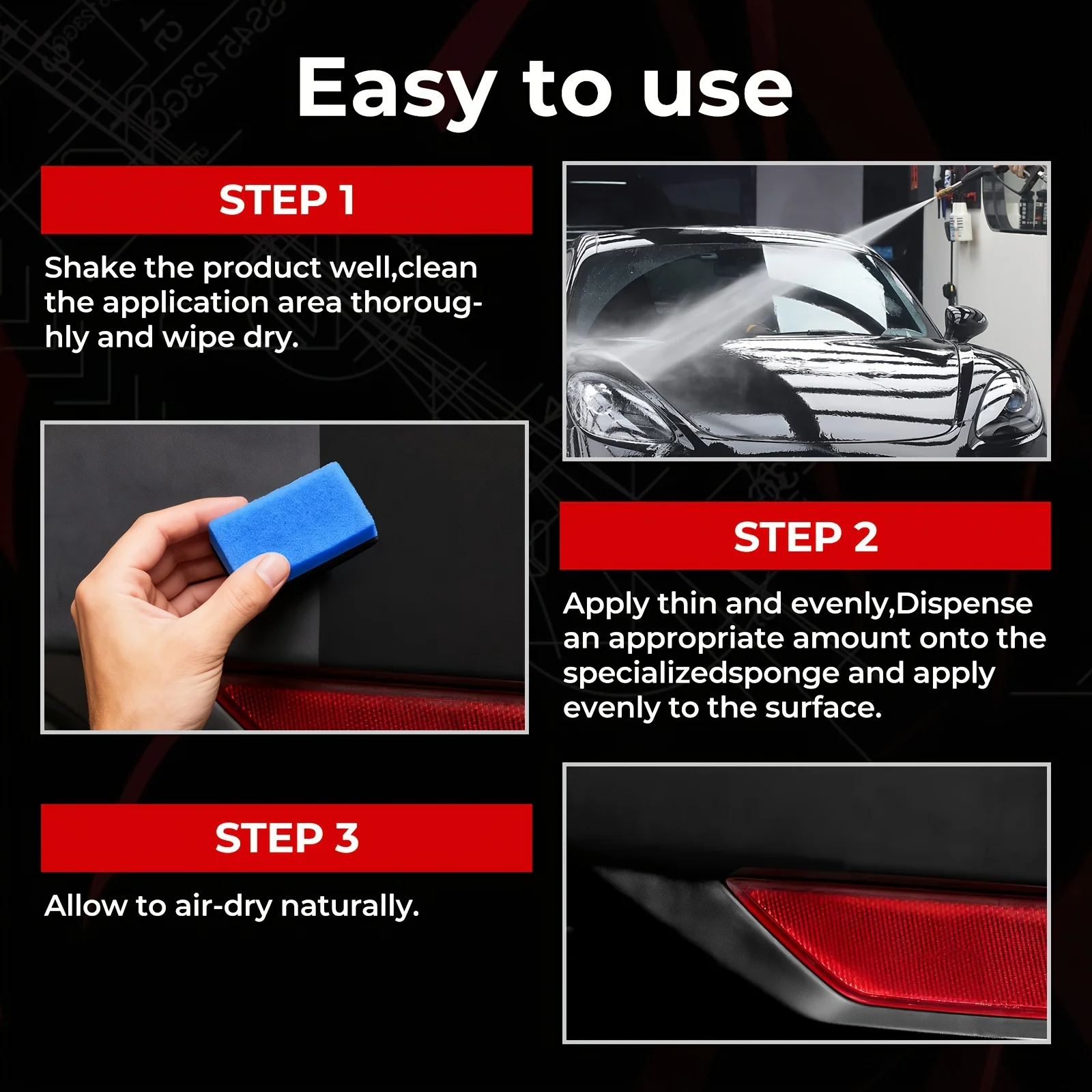 Easy to use

STEP 1

Shake the product well,clean the application area thoroughly and wipe dry.

STEP 2

Apply thin and evenly,Dispense an appropriate amount onto the specializedsponge and apply evenly to the surface.

STEP 3

Allow to air-dry naturally.