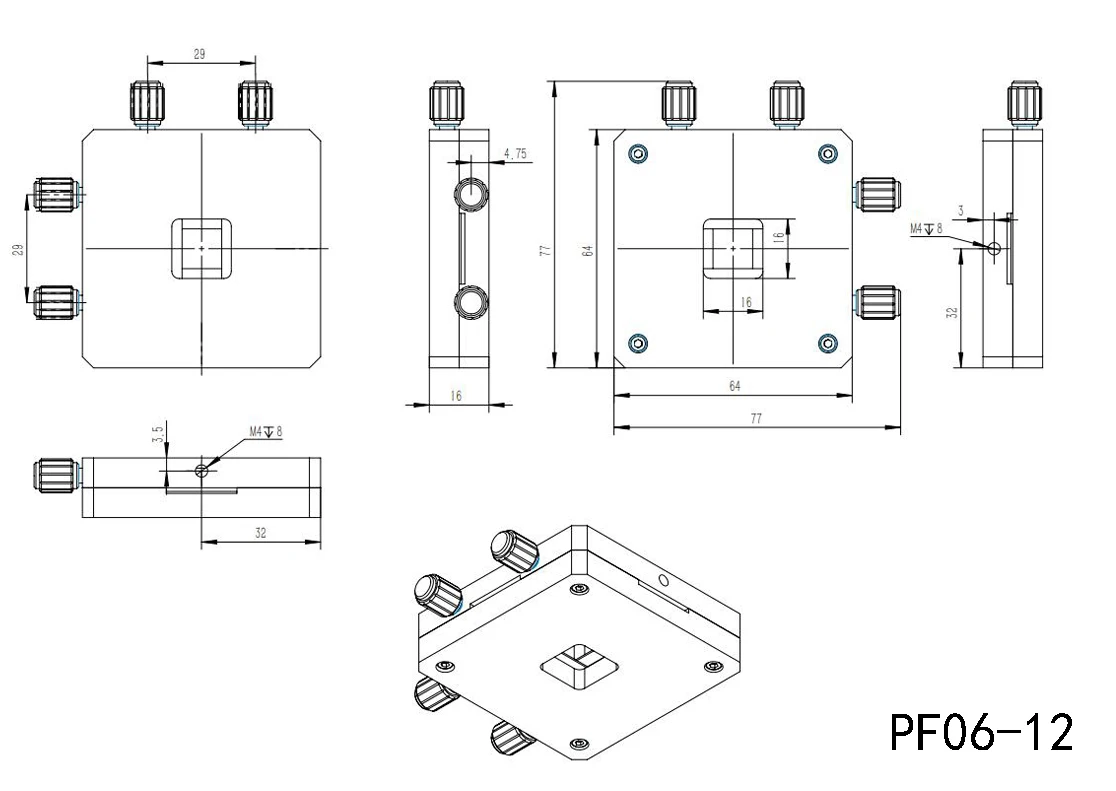 29

29

4.75

16

77

64

16

16

64

77

3

M4 ↧ 8

32

3.5

M4 ↧ 8

32

PF06-12