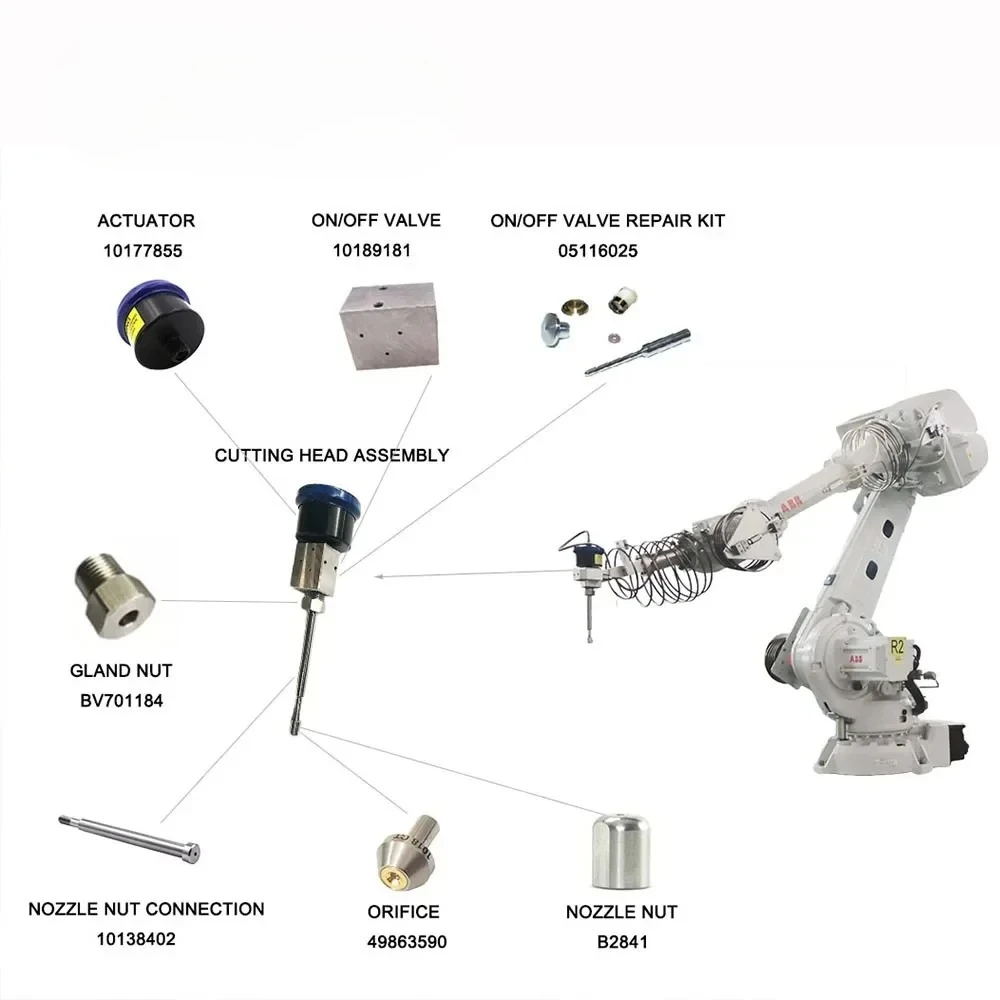 ACTUATOR
10177855

ON/OFF VALVE
10189181

ON/OFF VALVE REPAIR KIT
05116025

CUTTING HEAD ASSEMBLY

ABB

R2

ABB

GLAND NUT
BV701184

NOZZLE NUT CONNECTION
10138402

ORIFICE
49863590

NOZZLE NUT
B2841