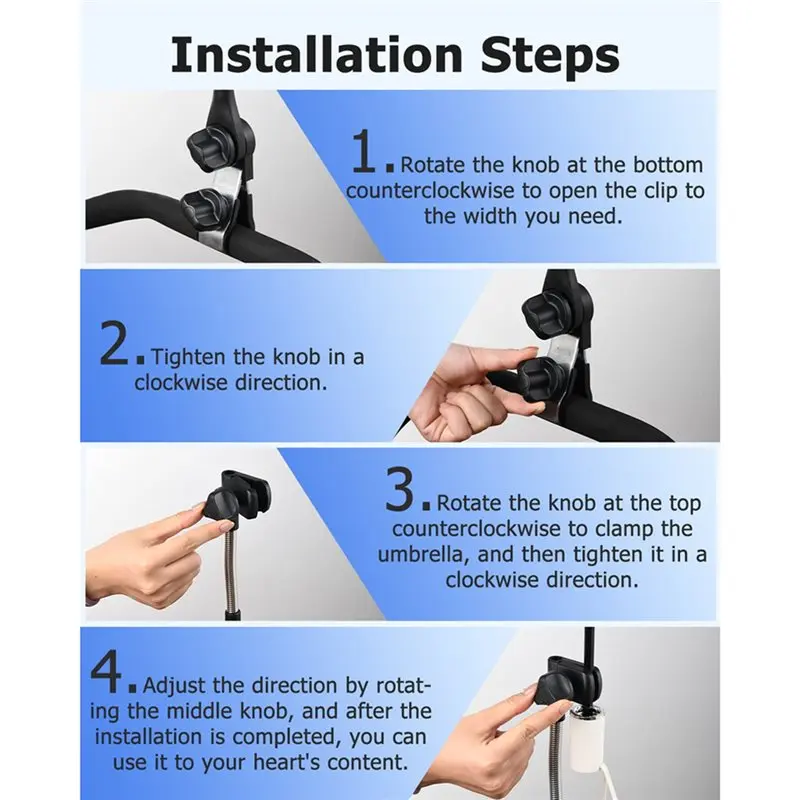 Installation Steps

1. Rotate the knob at the bottom counterclockwise to open the clip to the width you need.

2. Tighten the knob in a clockwise direction.

3. Rotate the knob at the top counterclockwise to clamp the umbrella, and then tighten it in a clockwise direction.

4. Adjust the direction by rotating the middle knob, and after the installation is completed, you can use it to your heart's content.