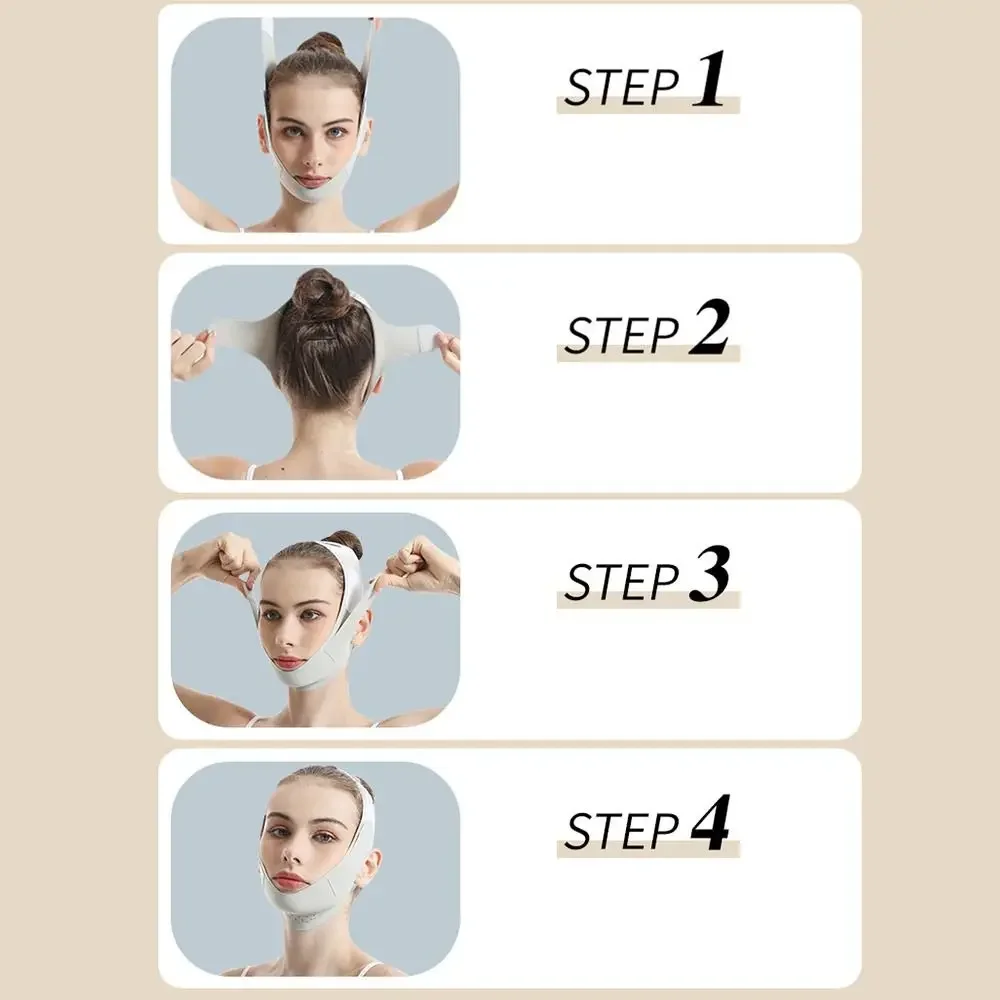 STEP 1

STEP 2

STEP 3

STEP 4