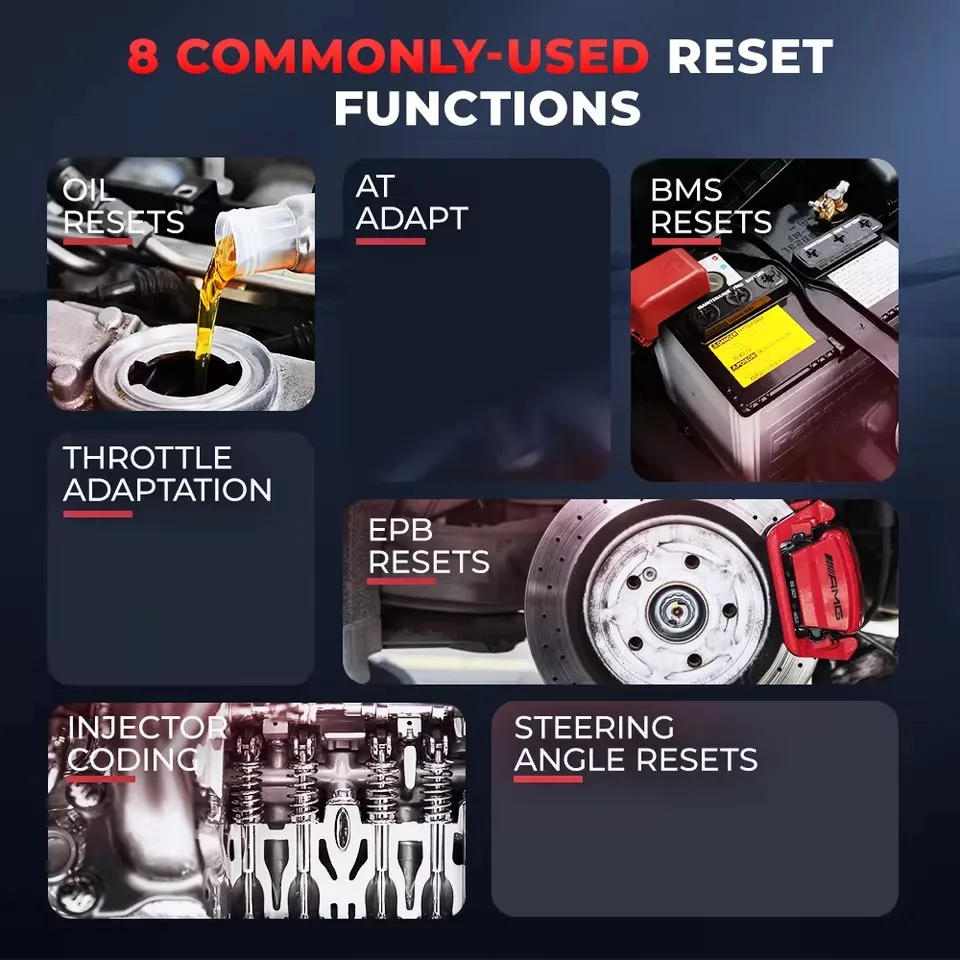 8 COMMONLY-USED RESET FUNCTIONS

OIL RESETS

AT ADAPT

BMS RESETS

THROTTLE ADAPTATION

EPB RESETS

AMG

INJECTOR CODING

STEERING ANGLE RESETS