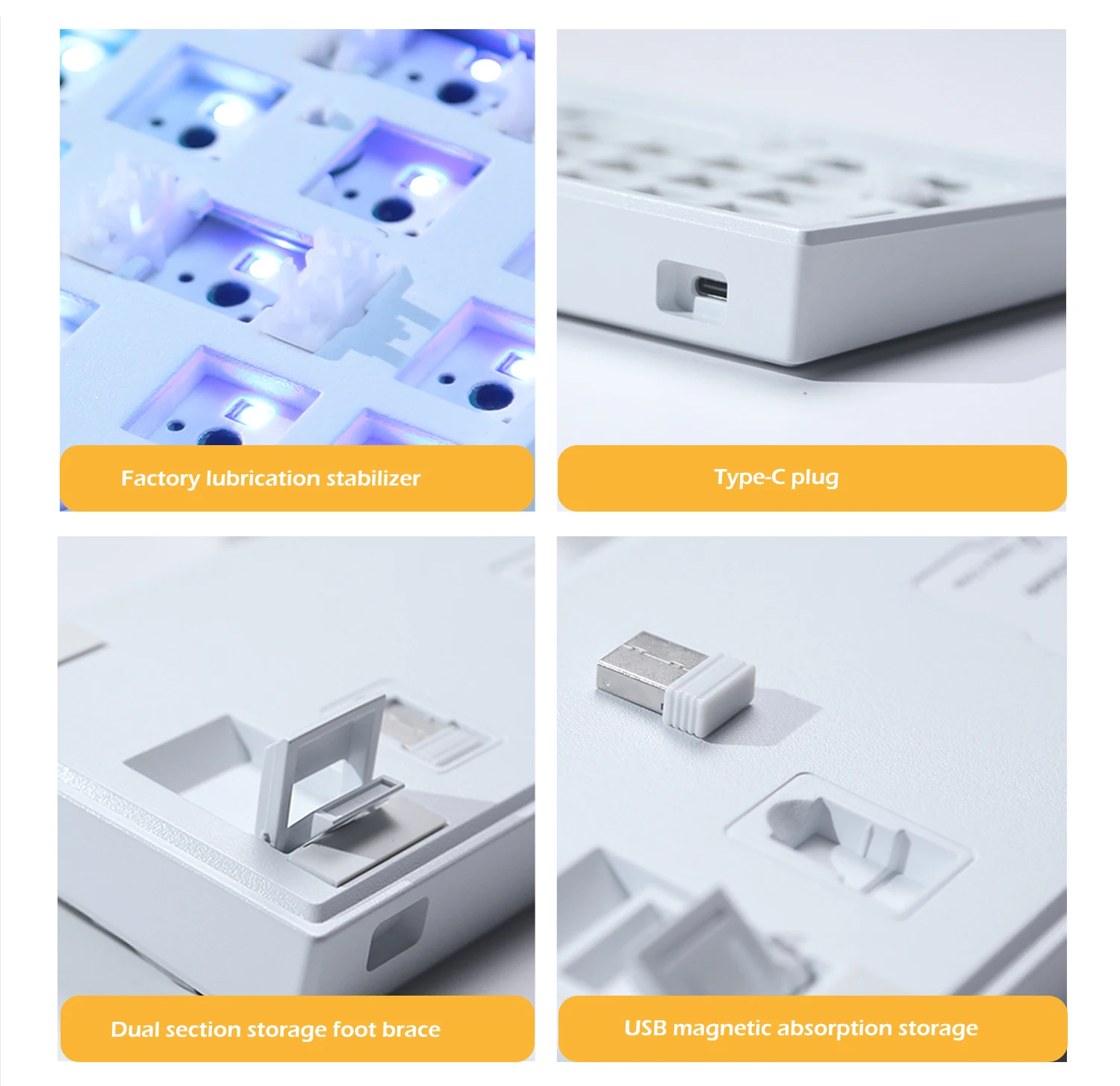 Factory lubrication stabilizer

Type-C plug

Dual section storage foot brace

USB magnetic absorption storage