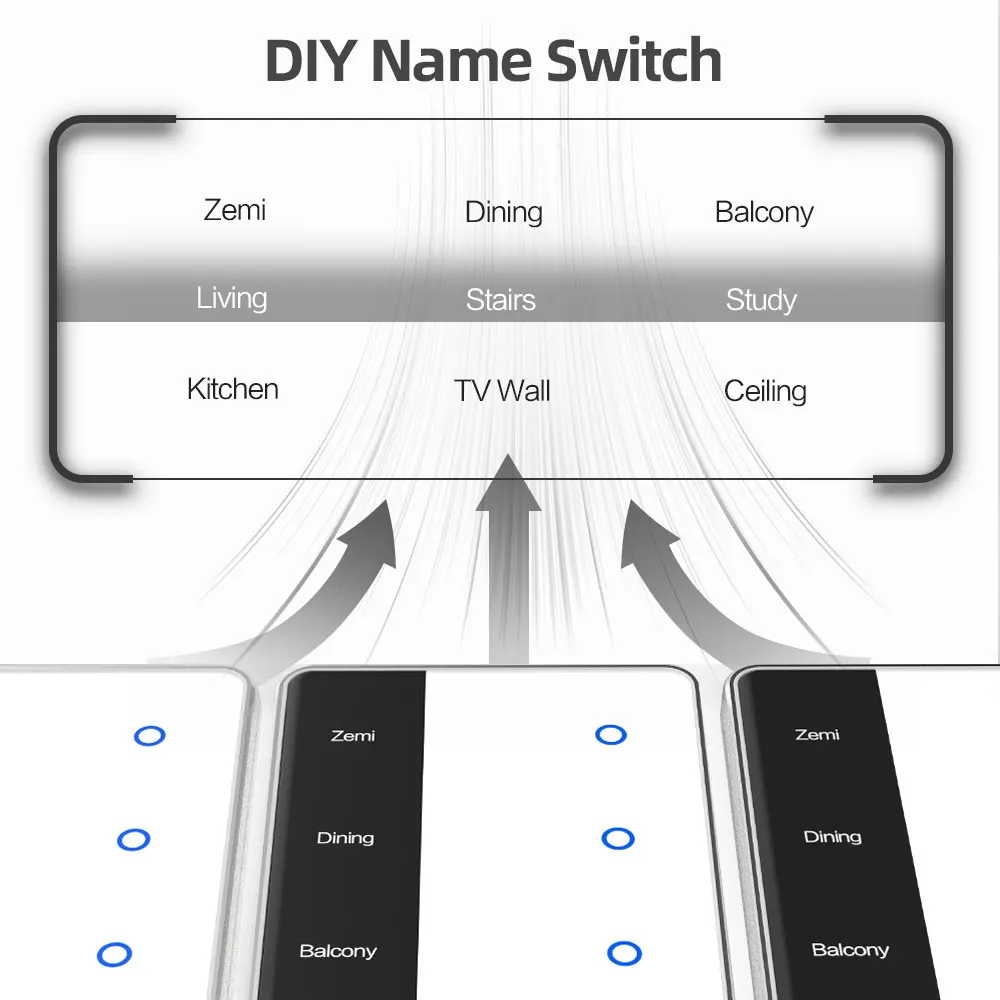 DIY Name Switch

| Zemi | Dining | Balcony |
|---|---|---|
| Living | Stairs | Study |
| Kitchen | TV Wall | Ceiling |

Zemi
Dining
Balcony

Zemi
Dining
Balcony