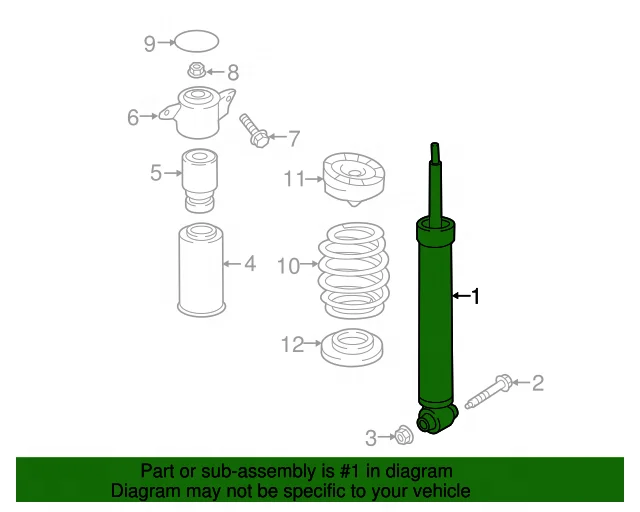 9
8
6
7
5
11
4
10
1
12
2
3

Part or sub-assembly is #1 in diagram
Diagram may not be specific to your vehicle