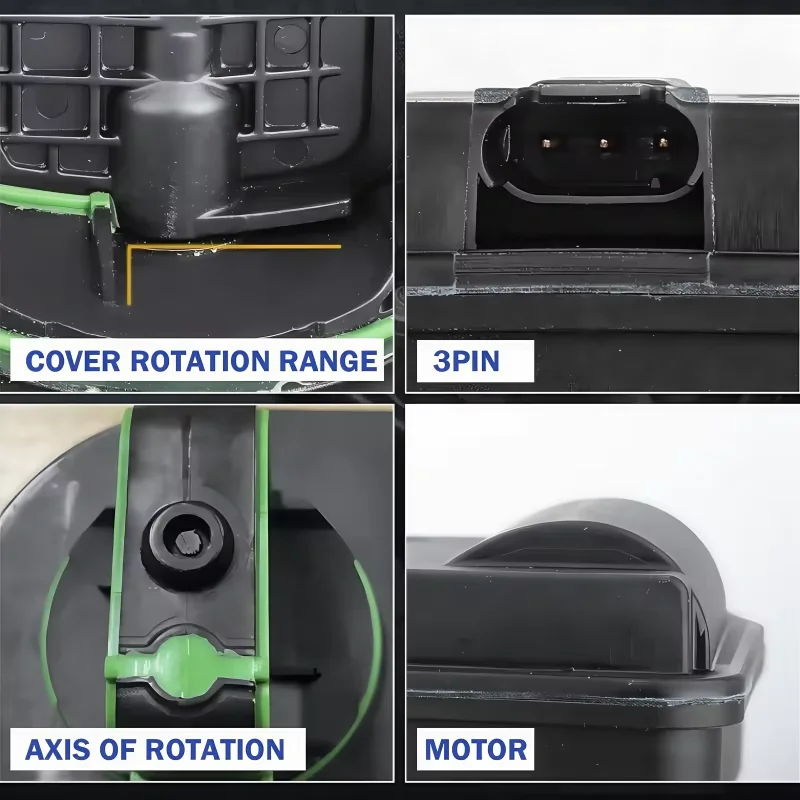 COVER ROTATION RANGE

3PIN

AXIS OF ROTATION

MOTOR