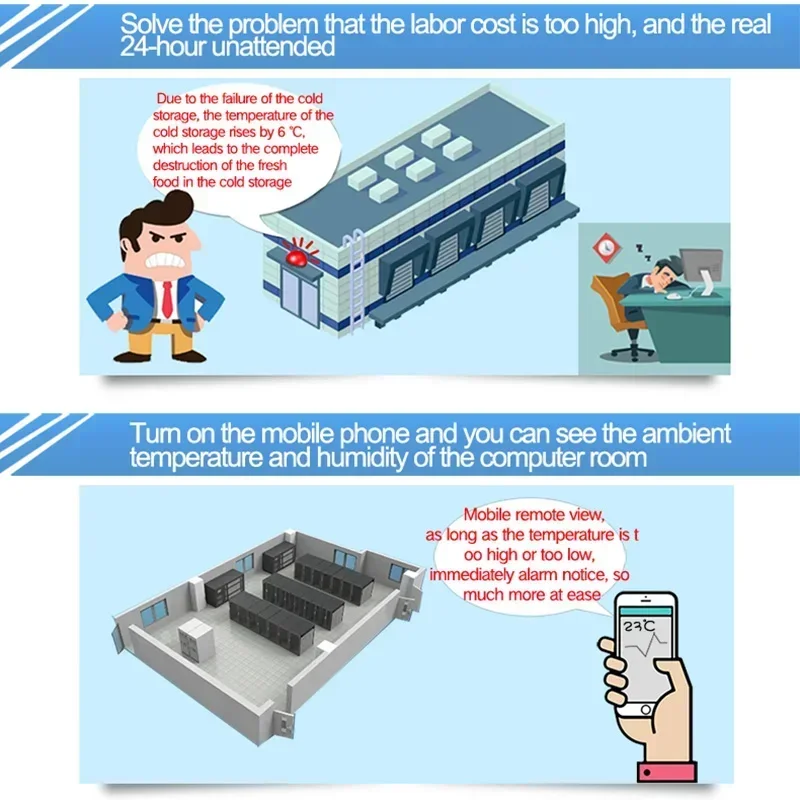 Solve the problem that the labor cost is too high, and the real 24-hour unattended

Due to the failure of the cold storage, the temperature of the cold storage rises by 6 ℃, which leads to the complete destruction of the fresh food in the cold storage

Turn on the mobile phone and you can see the ambient temperature and humidity of the computer room

Mobile remote view, as long as the temperature is t oo high or too low, immediately alarm notice, so much more at ease

23℃