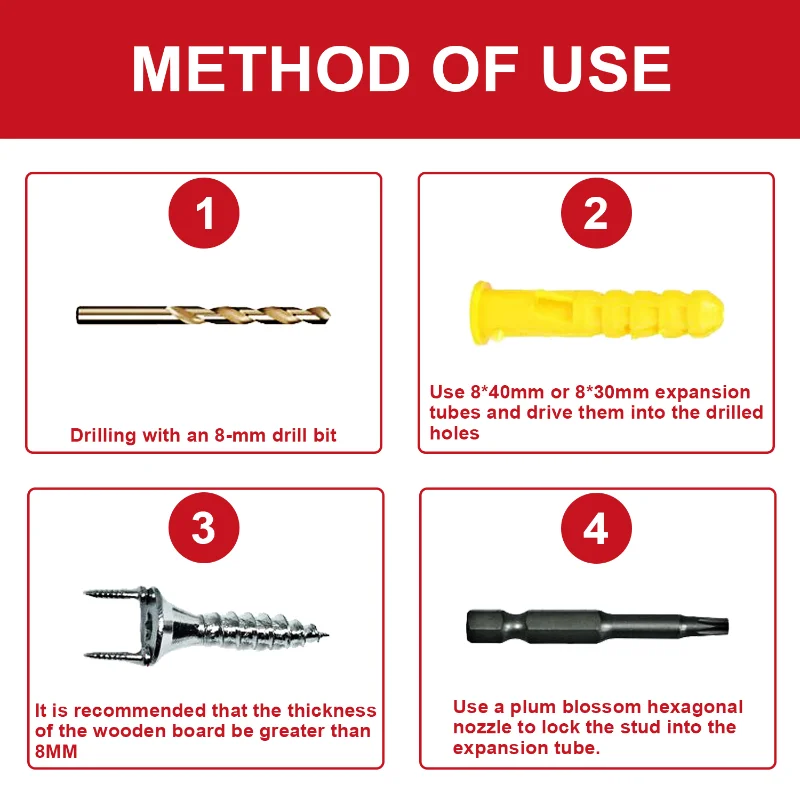 METHOD OF USE

1

Drilling with an 8-mm drill bit

2

Use 8*40mm or 8*30mm expansion tubes and drive them into the drilled holes

3

It is recommended that the thickness of the wooden board be greater than 8MM

4

Use a plum blossom hexagonal nozzle to lock the stud into the expansion tube.