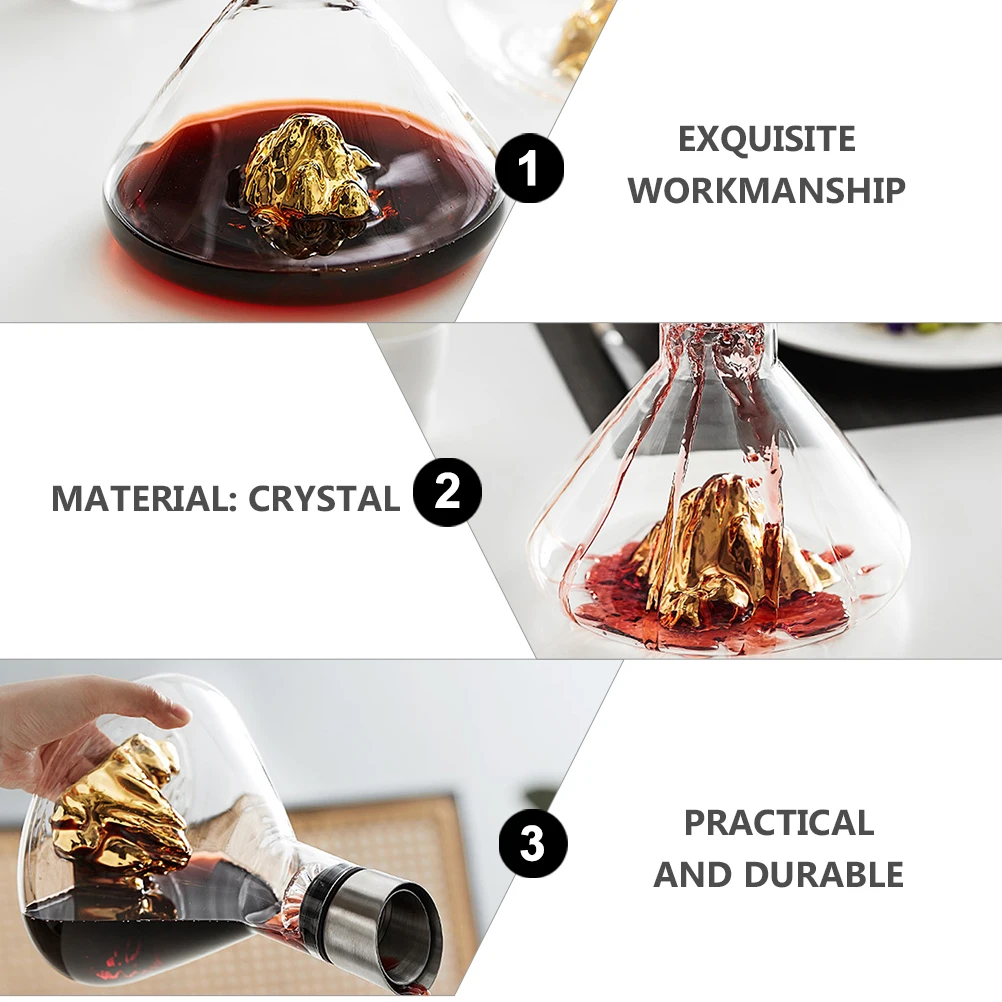 1
EXQUISITE WORKMANSHIP

MATERIAL: CRYSTAL
2

3
PRACTICAL AND DURABLE