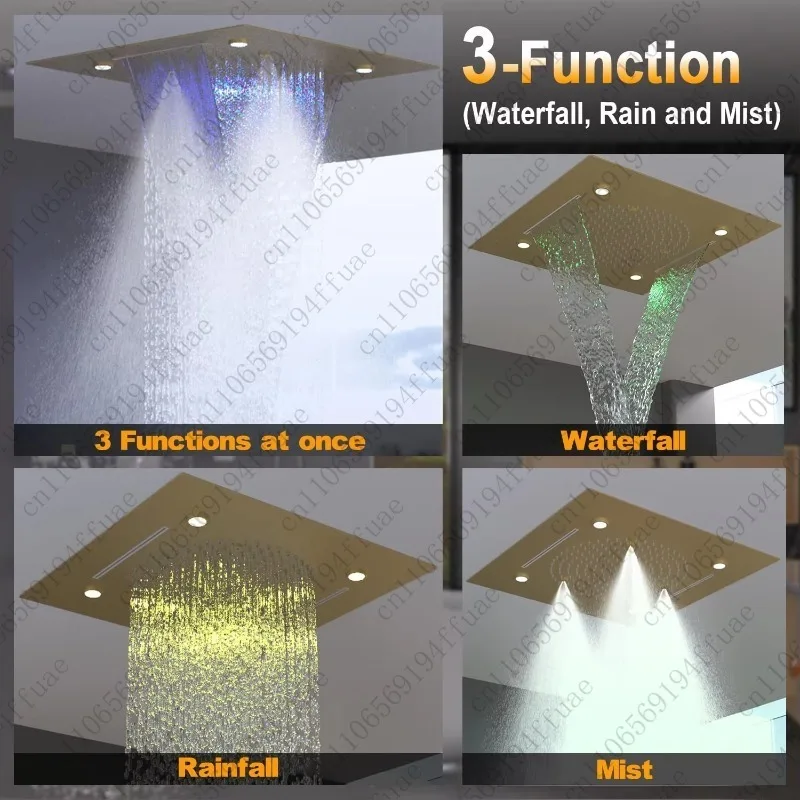 3-Function
(Waterfall, Rain and Mist)

3 Functions at once

Waterfall

Rainfall

Mist

cn1106569194ffuae