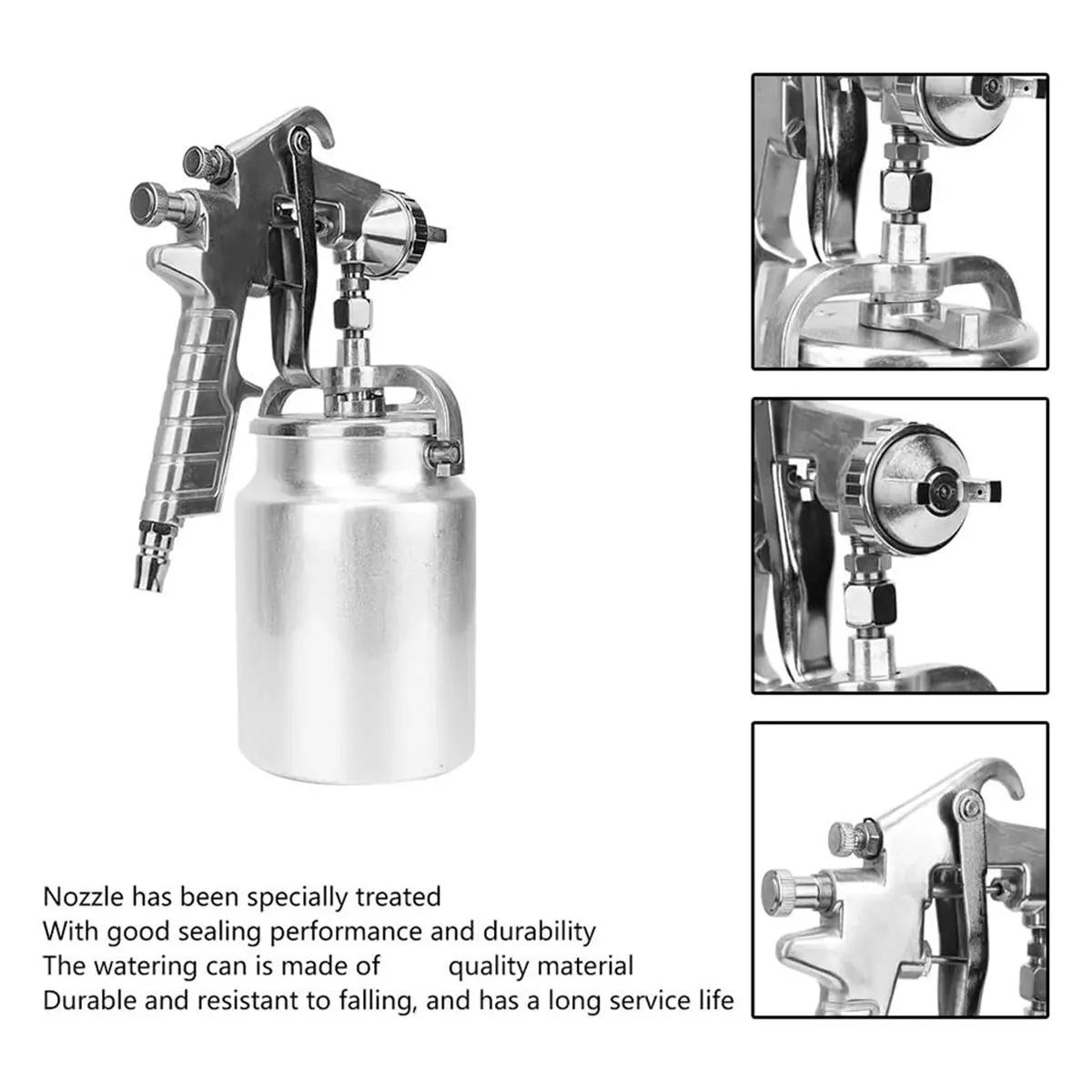 Nozzle has been specially treated
With good sealing performance and durability
The watering can is made of quality material
Durable and resistant to falling, and has a long service life