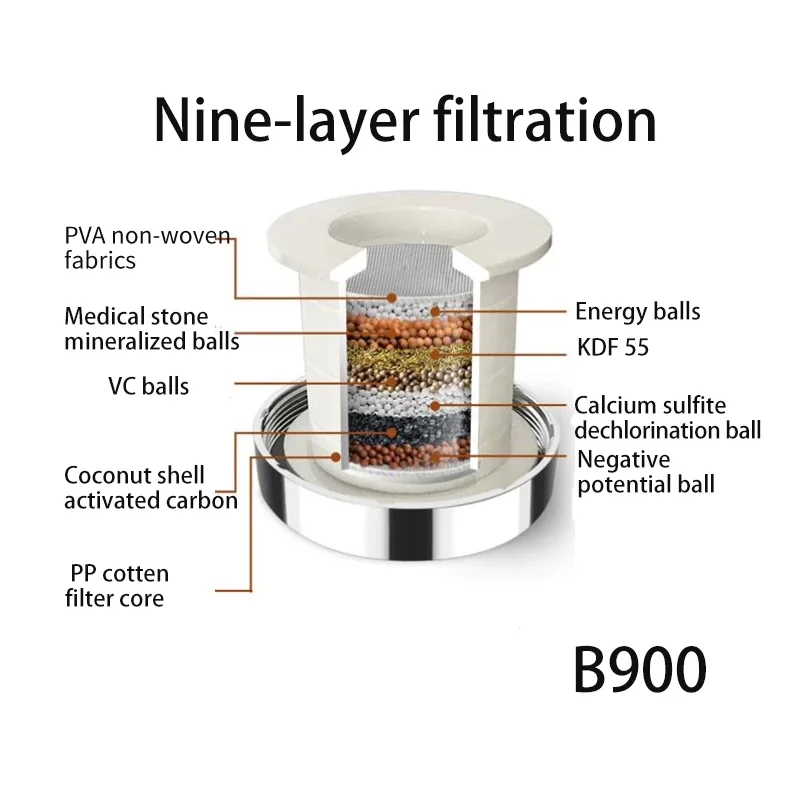 Nine-layer filtration

PVA non-woven fabrics

Medical stone mineralized balls

VC balls

Coconut shell activated carbon

PP cotten filter core

Energy balls

KDF 55

Calcium sulfite dechlorination ball

Negative potential ball

B900