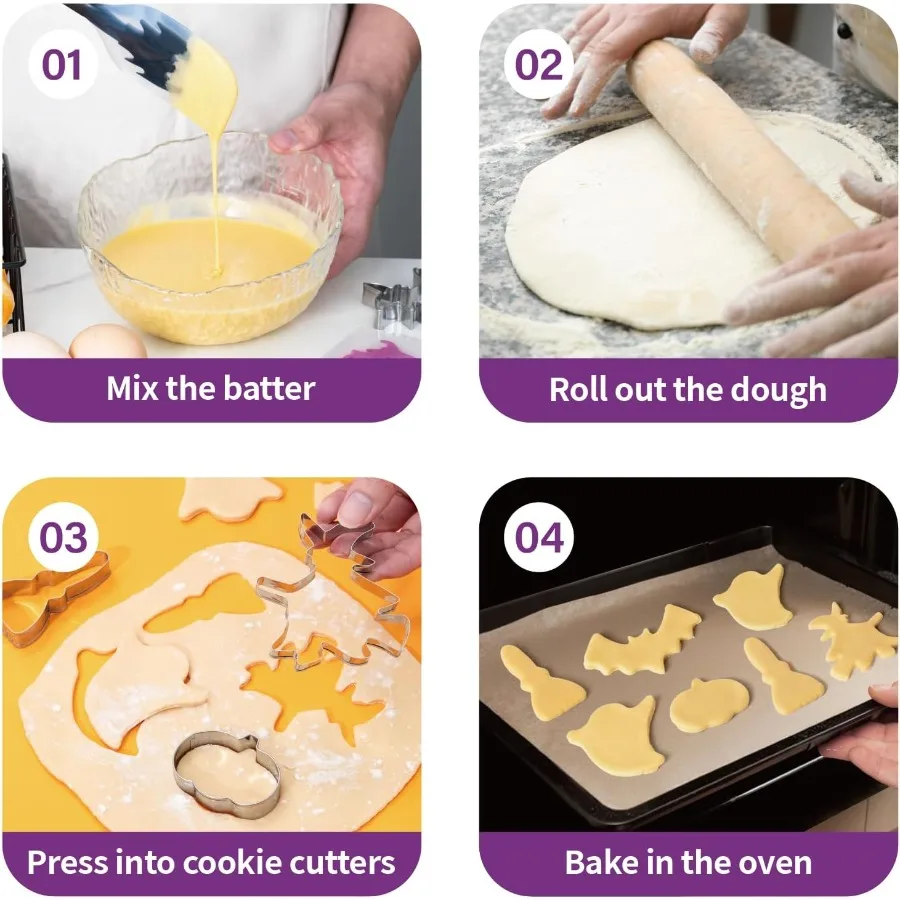 01
Mix the batter

02
Roll out the dough

03
Press into cookie cutters

04
Bake in the oven