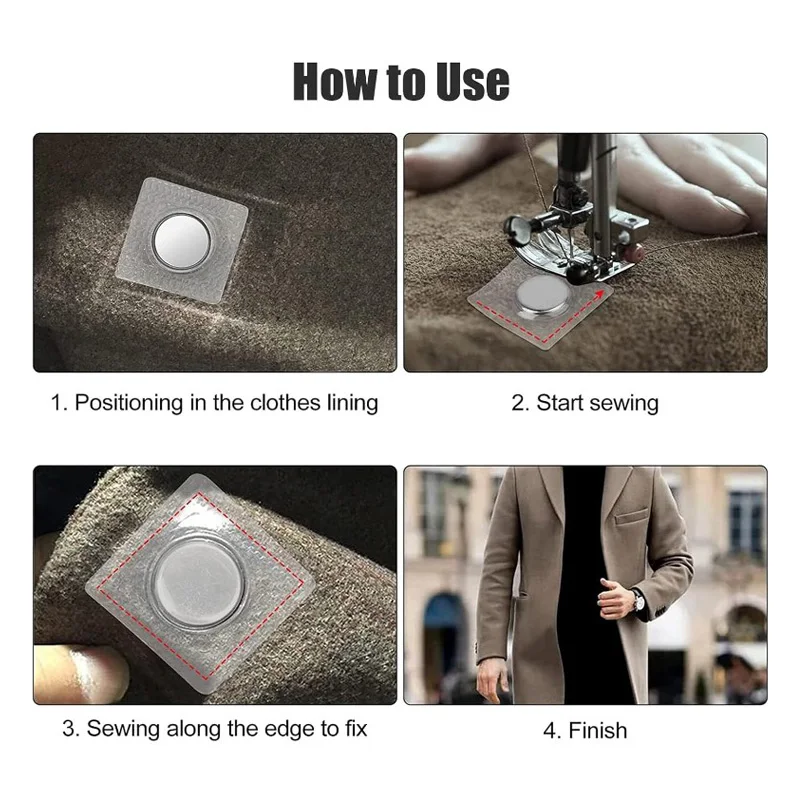 How to Use

1. Positioning in the clothes lining

2. Start sewing

3. Sewing along the edge to fix

4. Finish