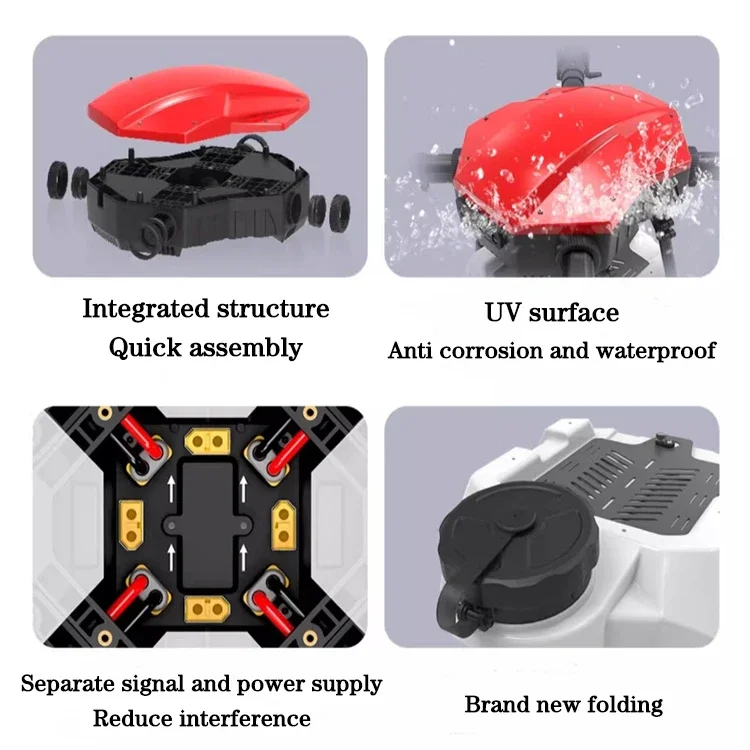 Integrated structure
Quick assembly

UV surface
Anti corrosion and waterproof

Separate signal and power supply
Reduce interference

Brand new folding