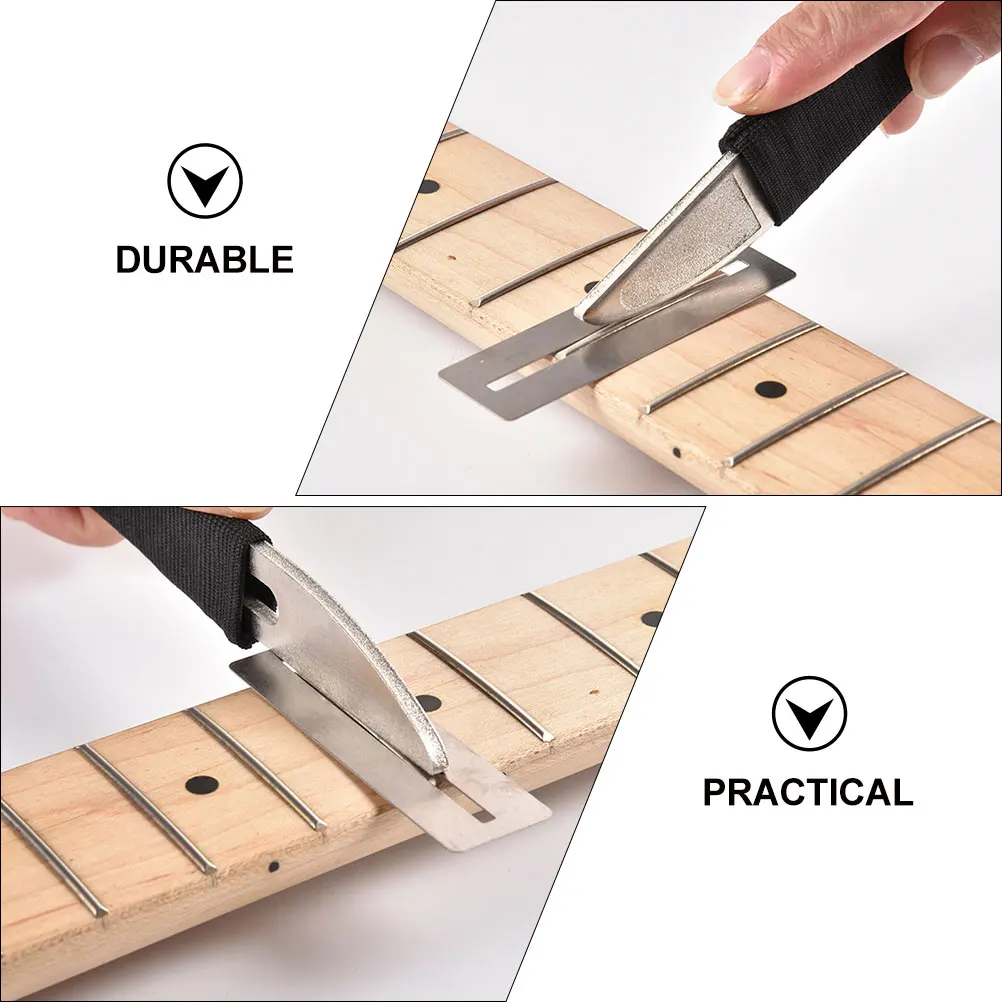 DURABLE

PRACTICAL