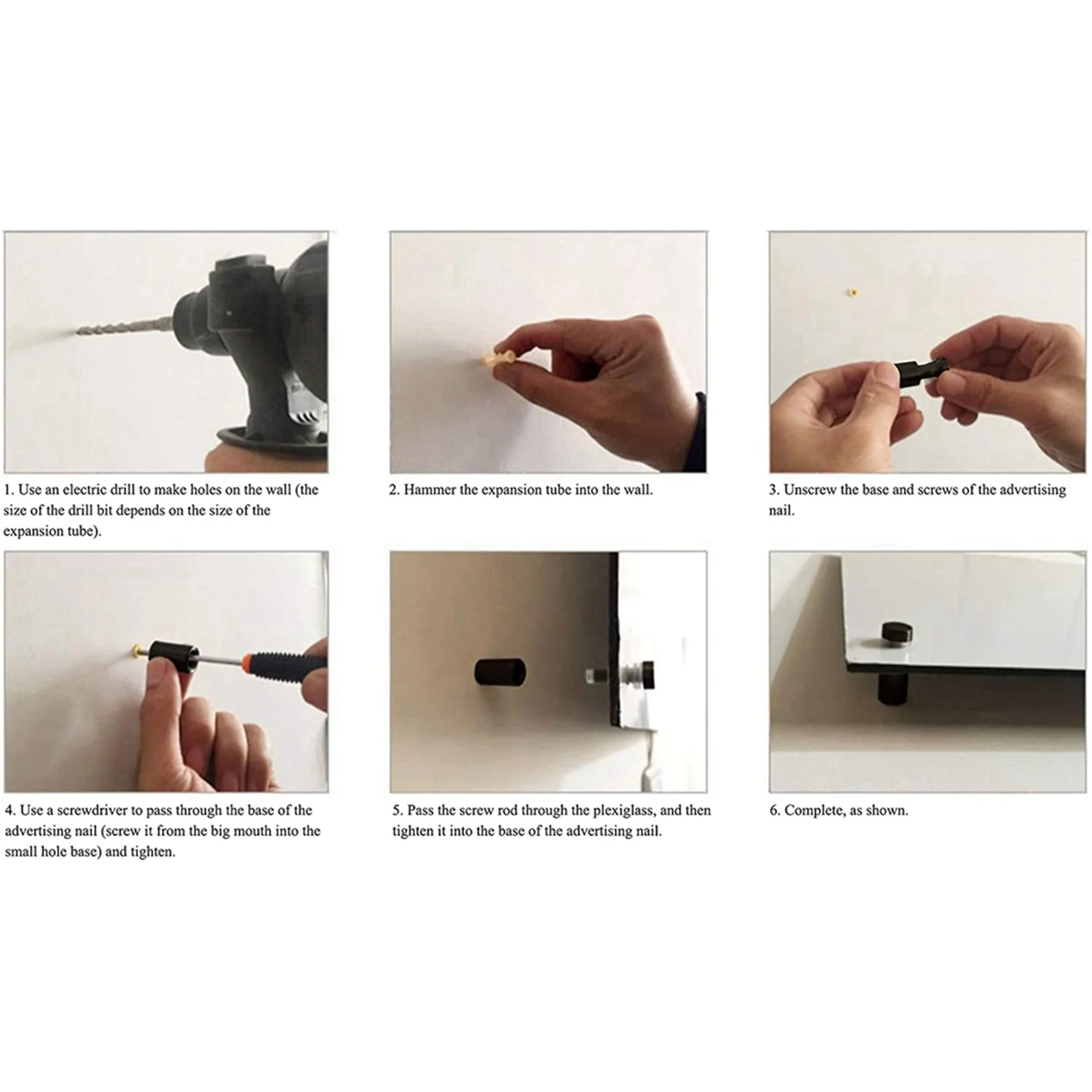 1. Use an electric drill to make holes on the wall (the size of the drill bit depends on the size of the expansion tube).

2. Hammer the expansion tube into the wall.

3. Unscrew the base and screws of the advertising nail.

4. Use a screwdriver to pass through the base of the advertising nail (screw it from the big mouth into the small hole base) and tighten.

5. Pass the screw rod through the plexiglass, and then tighten it into the base of the advertising nail.

6. Complete, as shown.