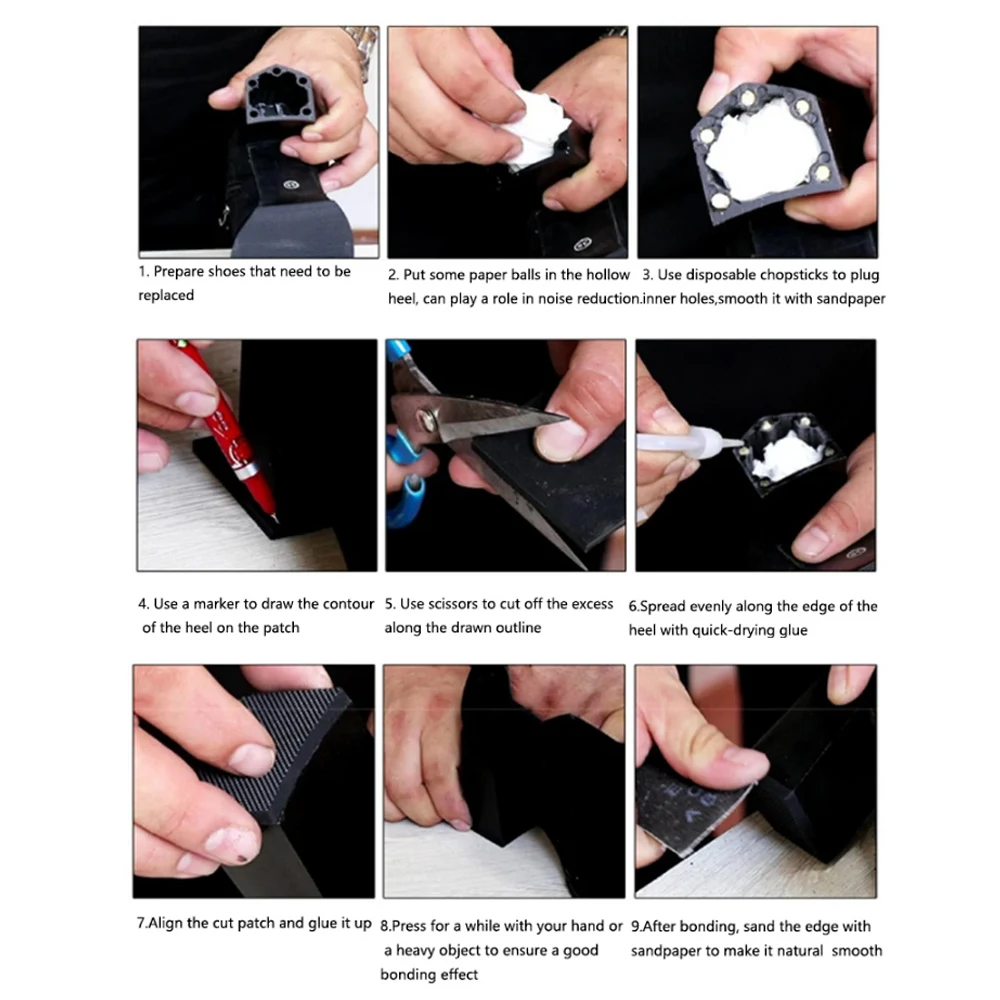 1. Prepare shoes that need to be replaced

2. Put some paper balls in the hollow heel, can play a role in noise reduction.

3. Use disposable chopsticks to plug inner holes,smooth it with sandpaper

4. Use a marker to draw the contour of the heel on the patch

5. Use scissors to cut off the excess along the drawn outline

6.Spread evenly along the edge of the heel with quick-drying glue

7.Align the cut patch and glue it up

8.Press for a while with your hand or a heavy object to ensure a good bonding effect

9.After bonding, sand the edge with sandpaper to make it natural smooth