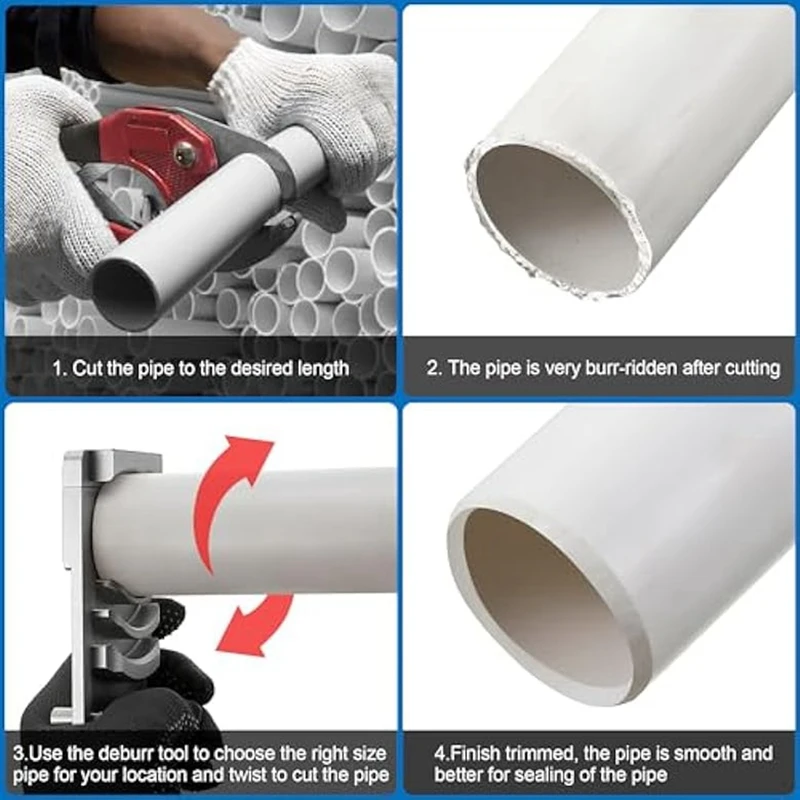 1. Cut the pipe to the desired length

2. The pipe is very burr-ridden after cutting

3.Use the deburr tool to choose the right size pipe for your location and twist to cut the pipe

4.Finish trimmed, the pipe is smooth and better for sealing of the pipe