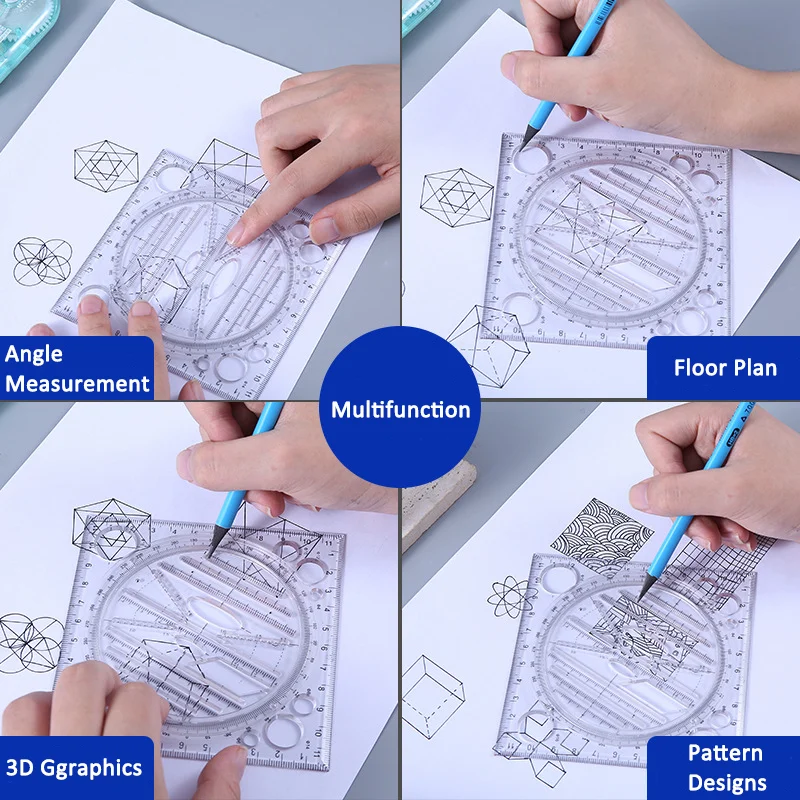 Angle Measurement

Floor Plan

Multifunction

3D Ggraphics

Pattern Designs