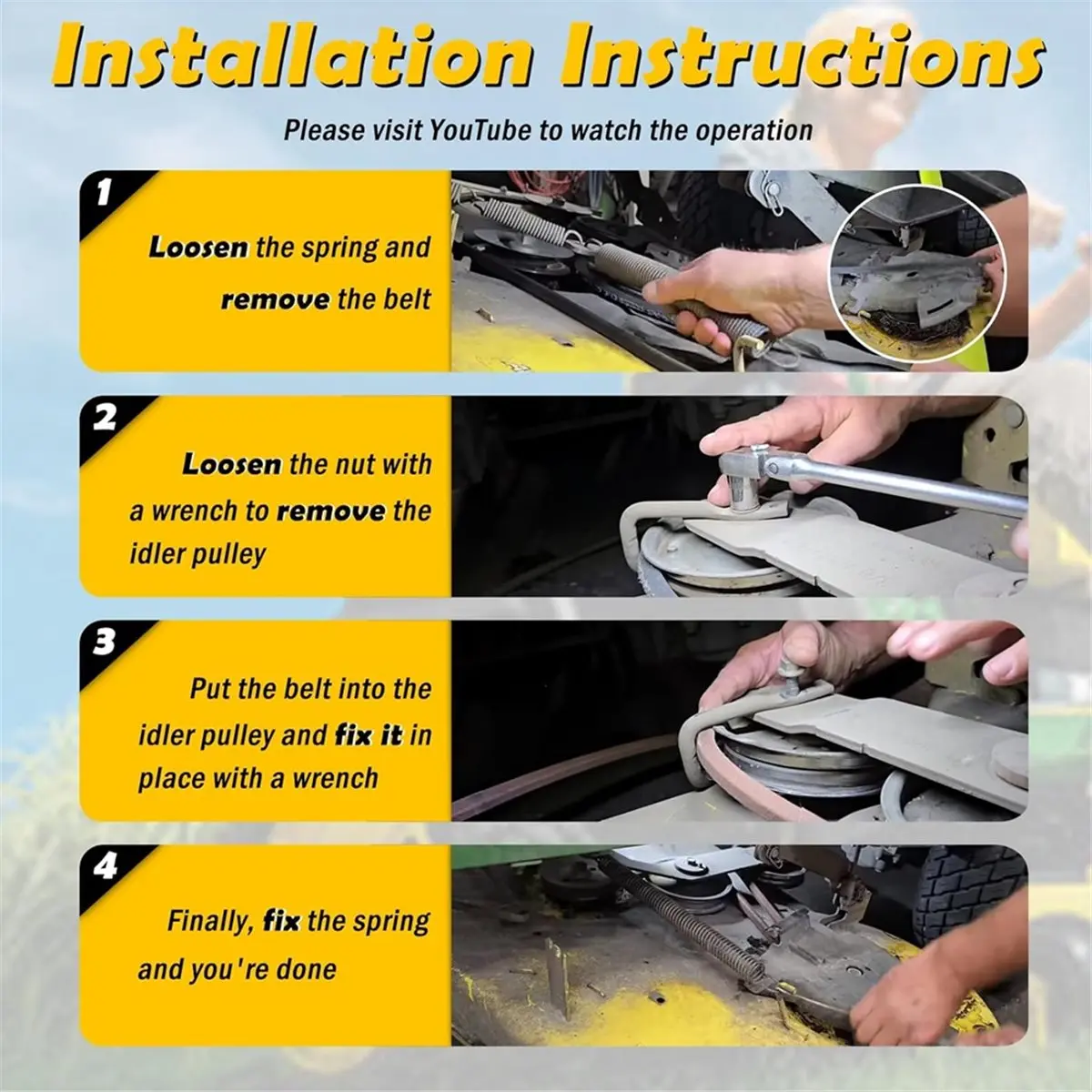 Installation Instructions

Please visit YouTube to watch the operation

1

Loosen the spring and remove the belt

2

Loosen the nut with a wrench to remove the idler pulley

3

Put the belt into the idler pulley and fix it in place with a wrench

4

Finally, fix the spring and you're done