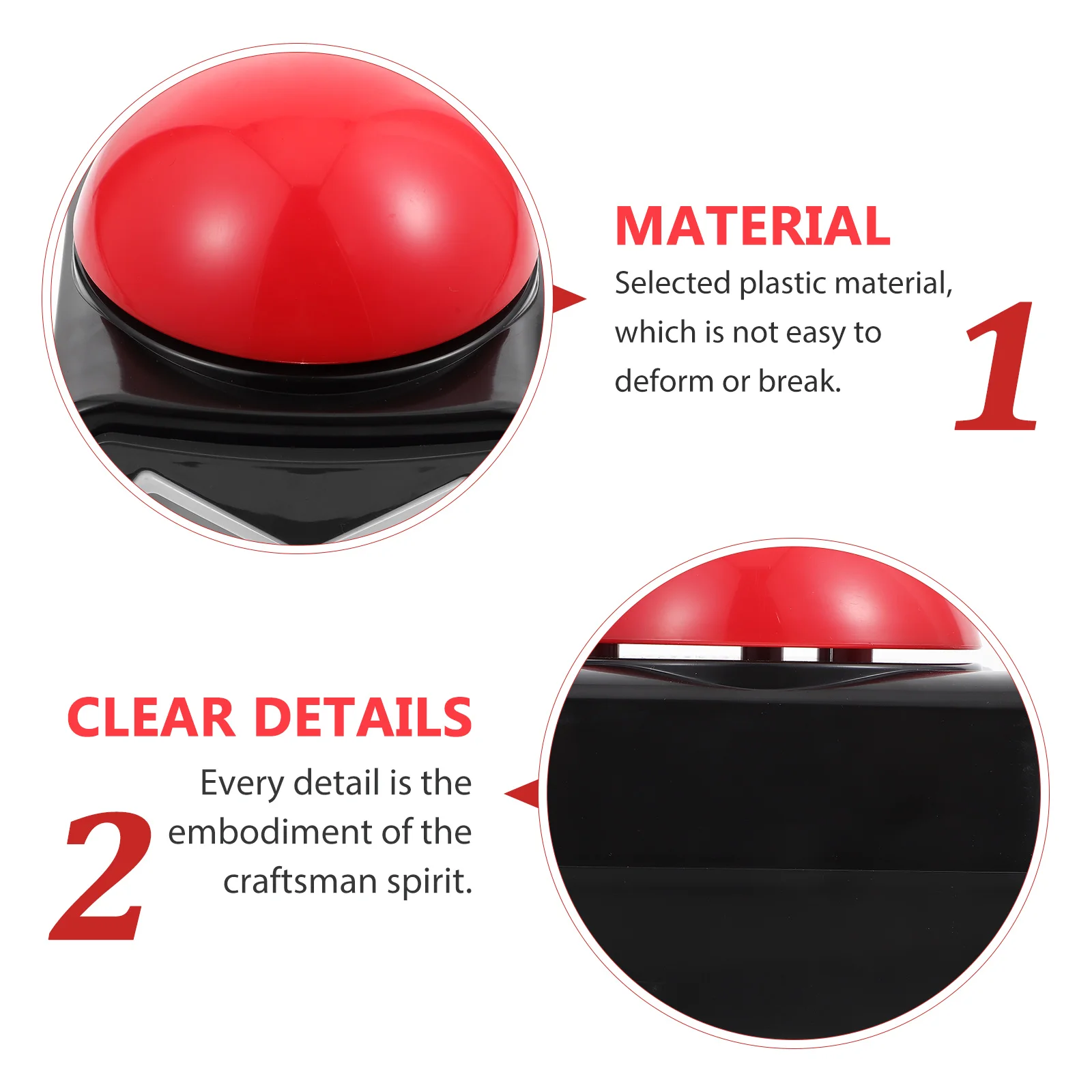 MATERIAL

Selected plastic material, which is not easy to deform or break.

1

CLEAR DETAILS

Every detail is the embodiment of the craftsman spirit.

2