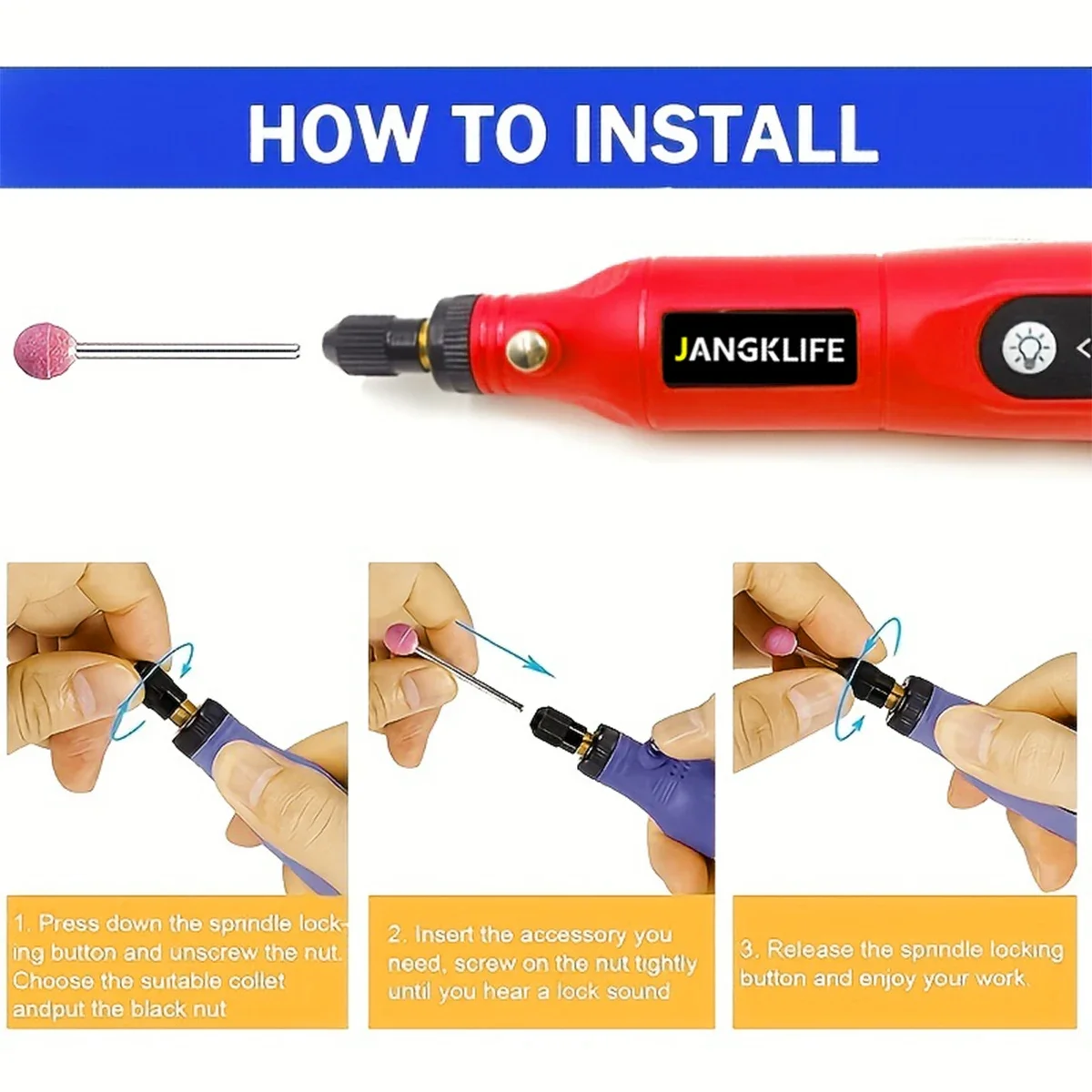 HOW TO INSTALL

JANGKLIFE

1. Press down the sprindle locking button and unscrew the nut. Choose the suitable collet andput the black nut

2. Insert the accessory you need, screw on the nut tightly until you hear a lock sound

3. Release the sprindle locking button and enjoy your work.