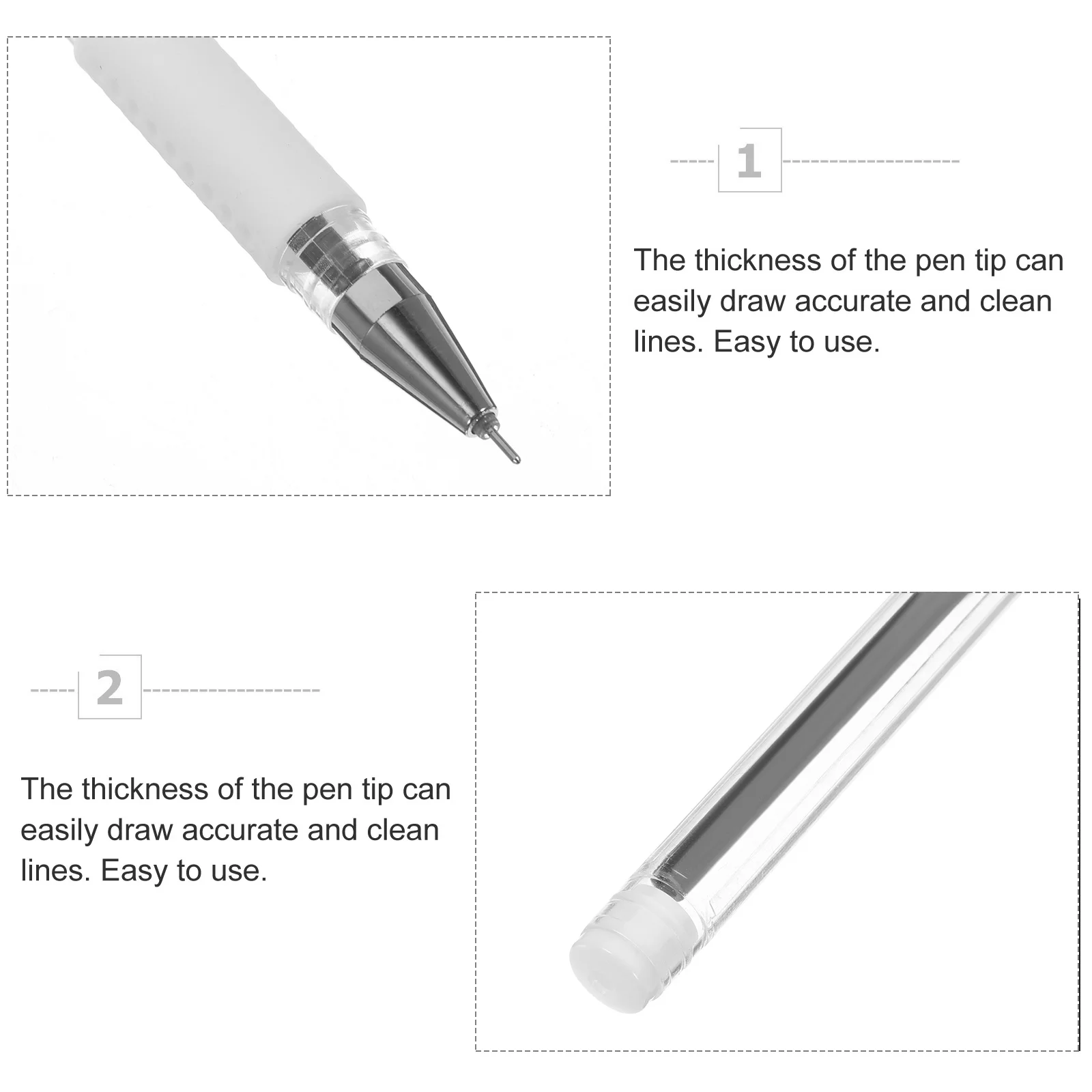 1

The thickness of the pen tip can easily draw accurate and clean lines. Easy to use.

2

The thickness of the pen tip can easily draw accurate and clean lines. Easy to use.