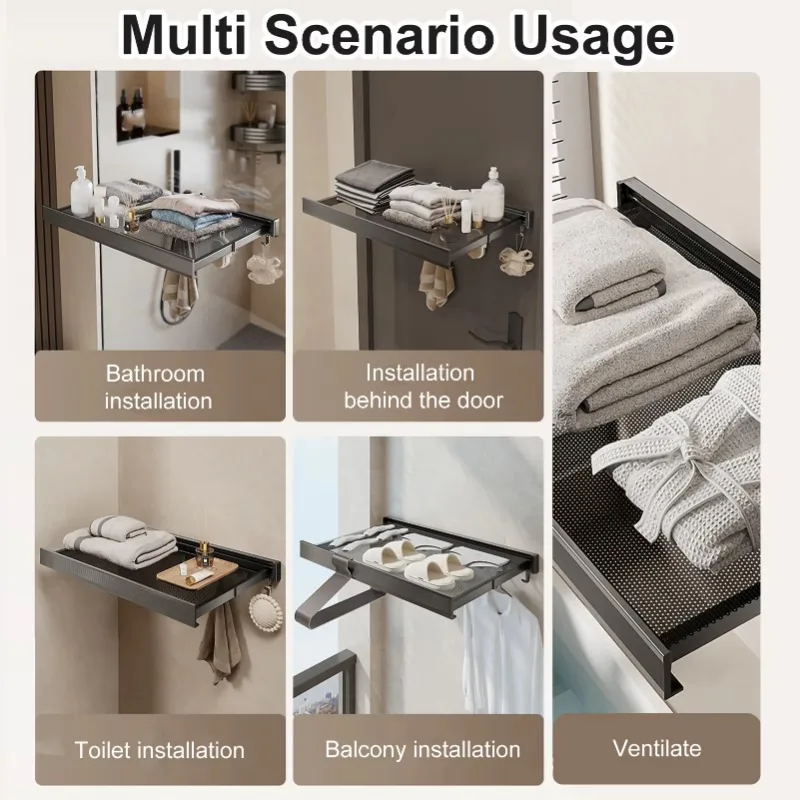 Multi Scenario Usage

Bathroom installation

Installation behind the door

Toilet installation

Balcony installation

Ventilate