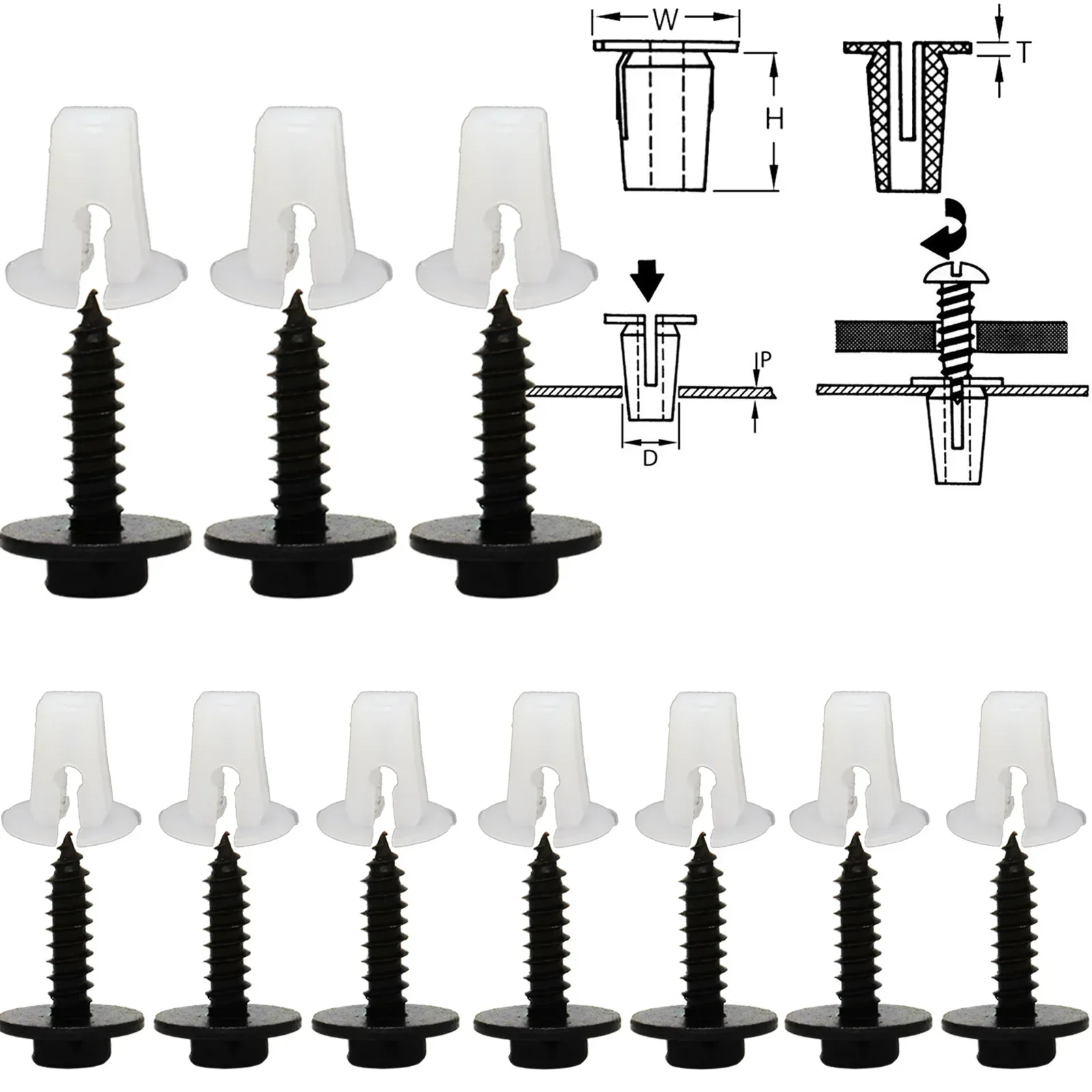 W
H
T
P
D