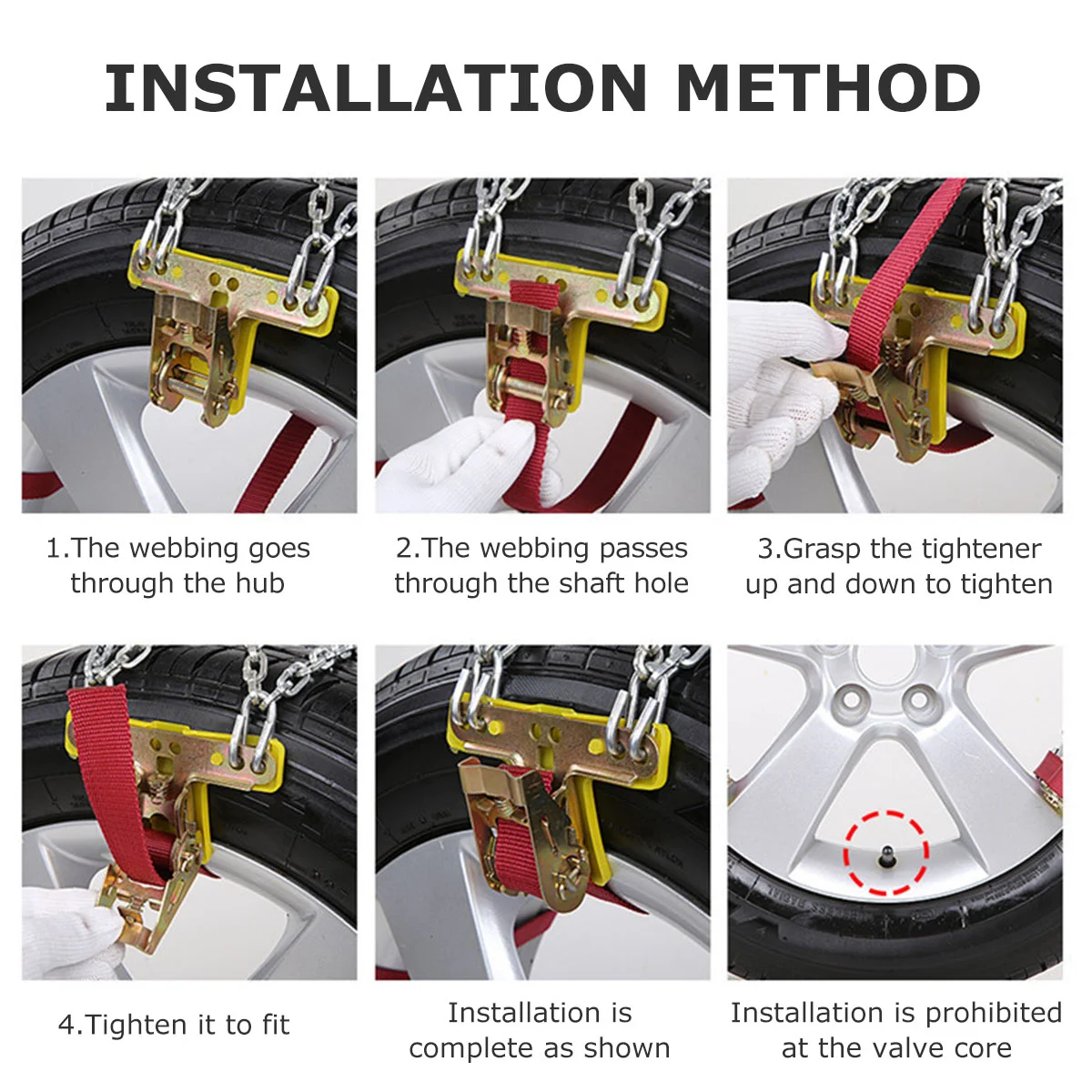 INSTALLATION METHOD

1.The webbing goes through the hub

2.The webbing passes through the shaft hole

3.Grasp the tightener up and down to tighten

4.Tighten it to fit

Installation is complete as shown

Installation is prohibited at the valve core