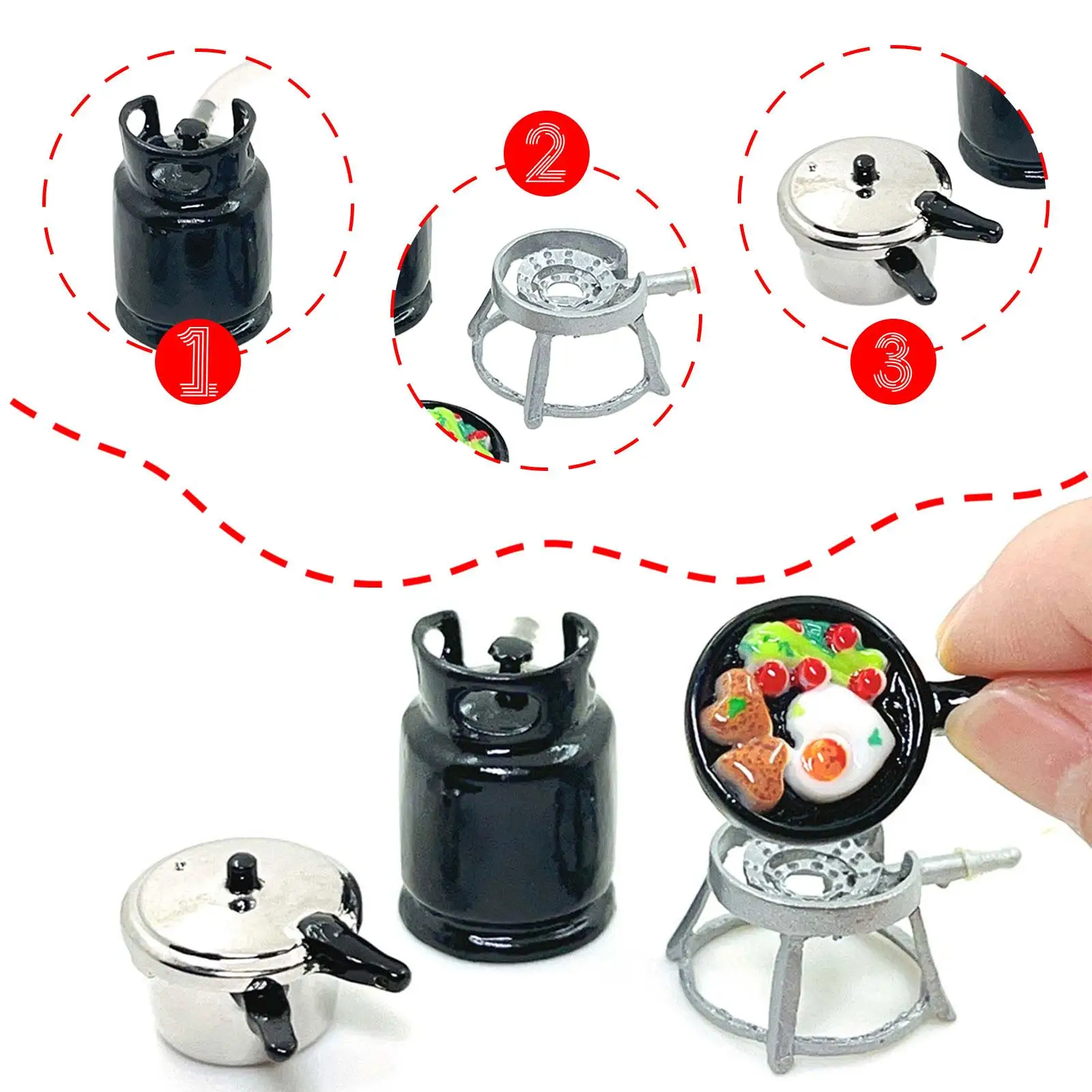 1

2

3