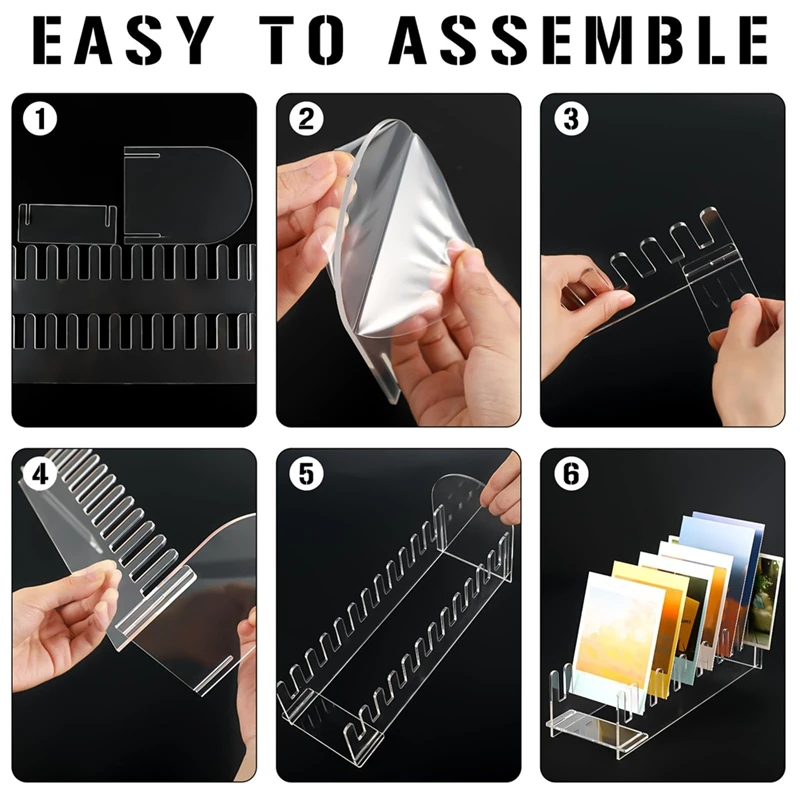 EASY TO ASSEMBLE

1

2

3

4

5

6