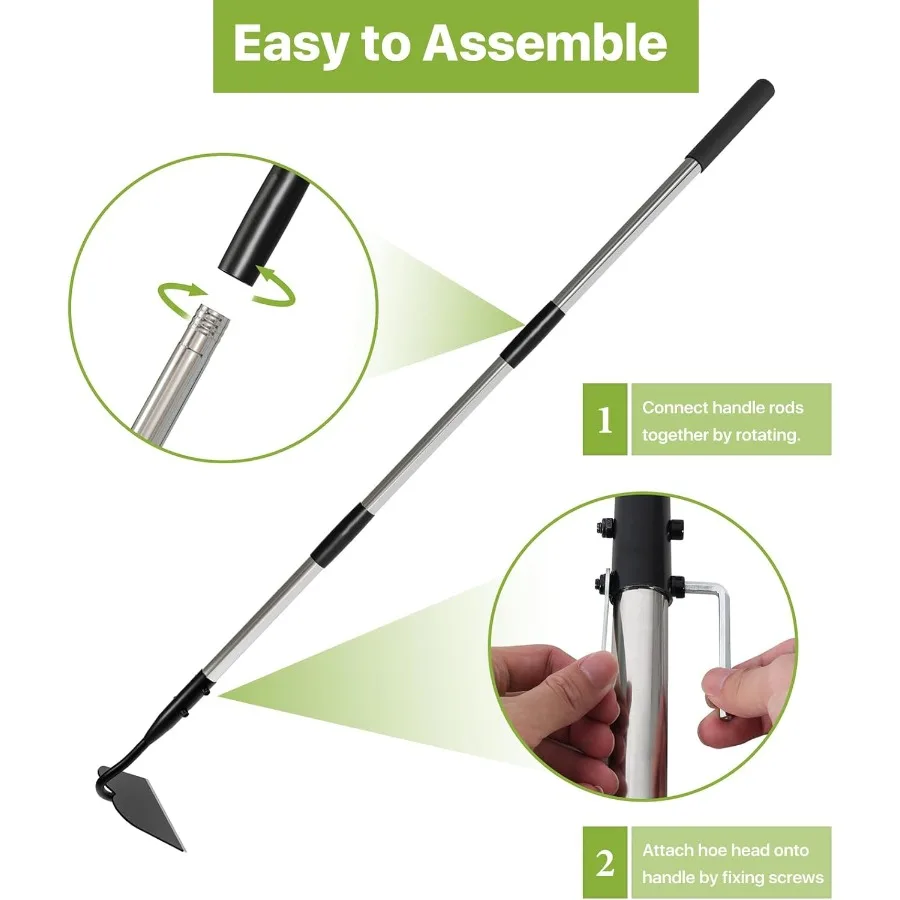 Easy to Assemble

1 Connect handle rods together by rotating.

2 Attach hoe head onto handle by fixing screws