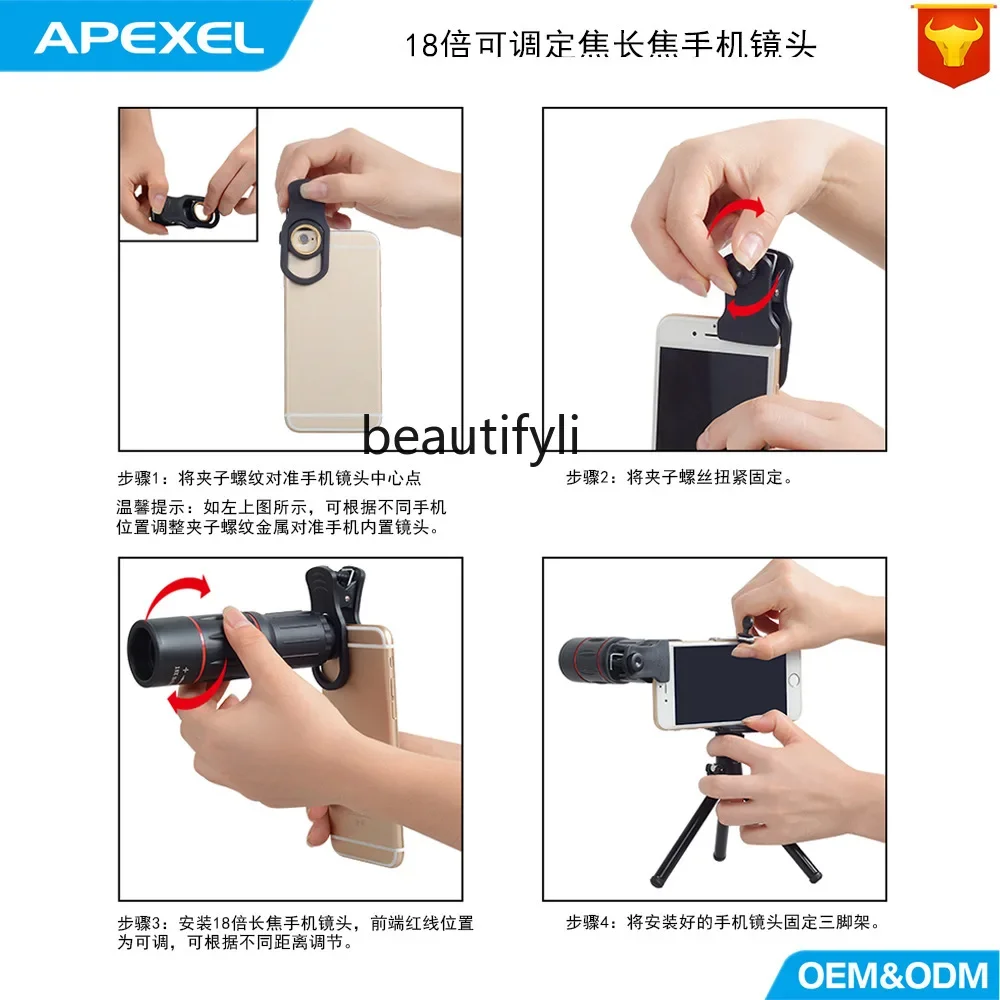 APEXEL

18倍可调定焦长焦手机镜头

beautifyli

步骤1：将夹子螺纹对准手机镜头中心点

温馨提示：如左上图所示，可根据不同手机位置调整夹子螺纹金属对准手机内置镜头。

步骤2：将夹子螺丝扭紧固定。

步骤3：安装18倍长焦手机镜头，前端红线位置为可调，可根据不同距离调节。

步骤4：将安装好的手机镜头固定三脚架。

OEM&ODM