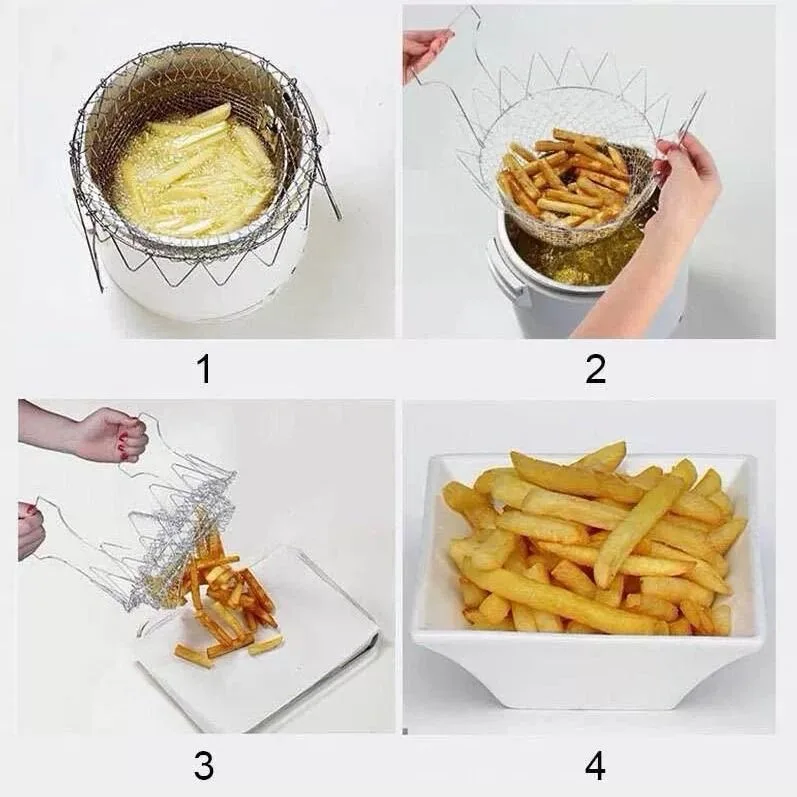 1

2

3

4