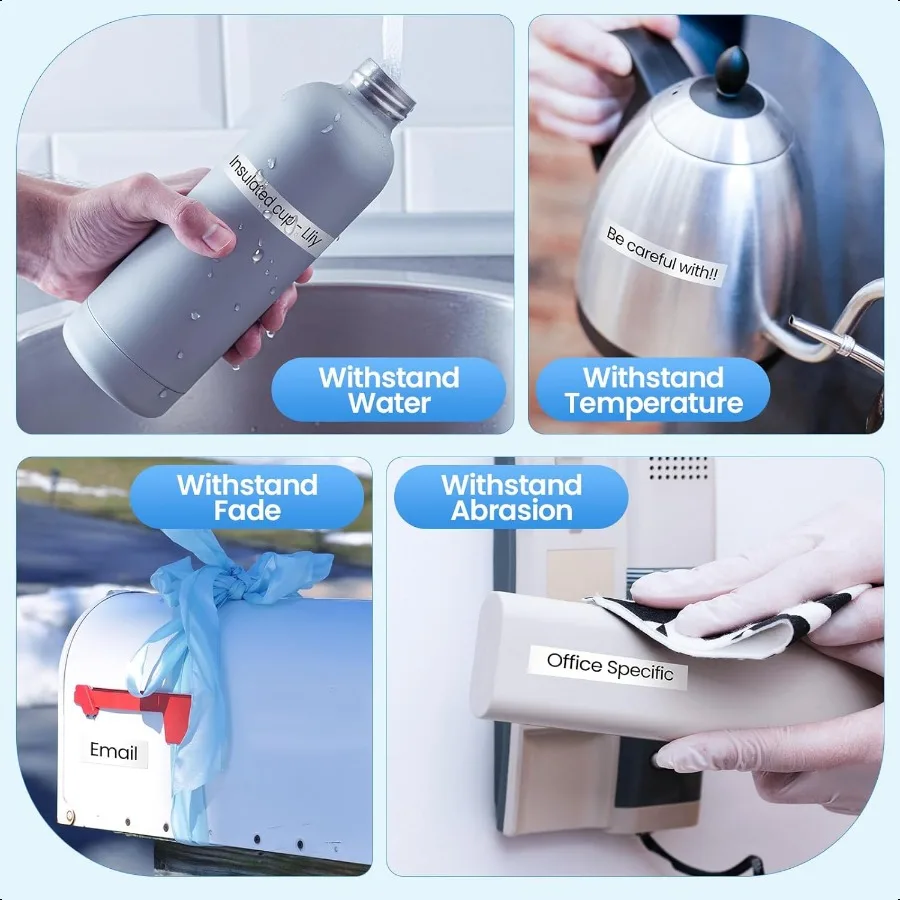 Insulated cup - Lily

Withstand Water

Be careful with!!

Withstand Temperature

Withstand Fade

Email

Withstand Abrasion

Office Specific