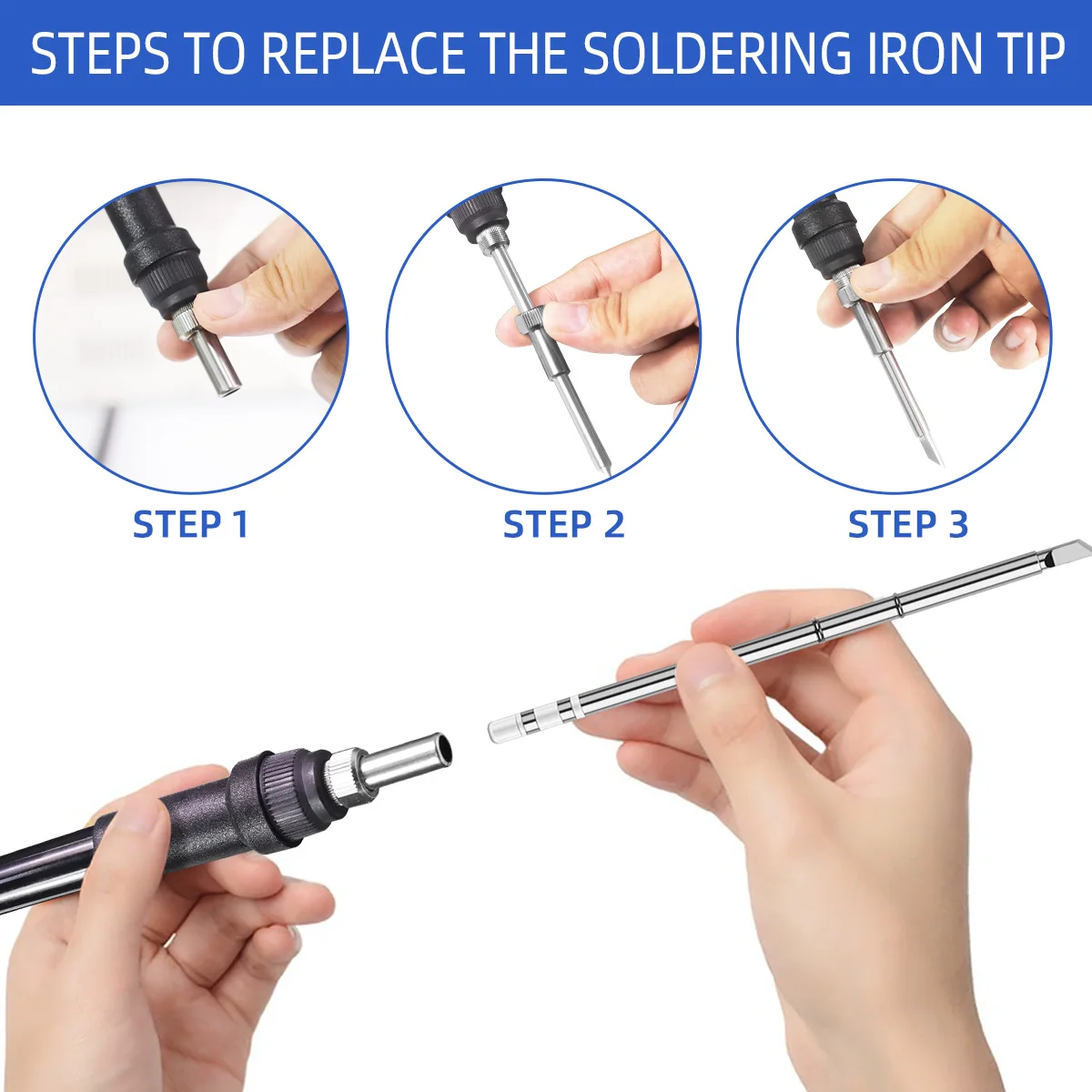 STEPS TO REPLACE THE SOLDERING IRON TIP

STEP 1

STEP 2

STEP 3