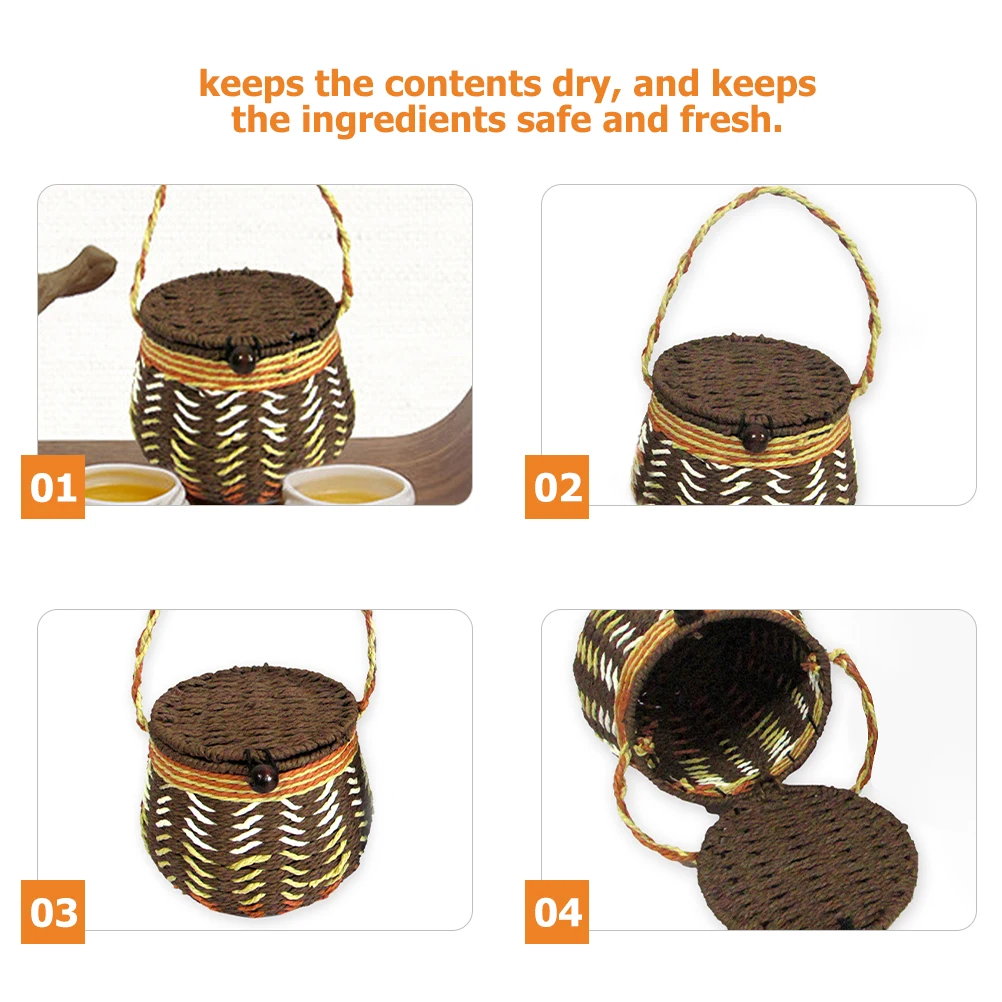 keeps the contents dry, and keeps the ingredients safe and fresh.

01

02

03

04