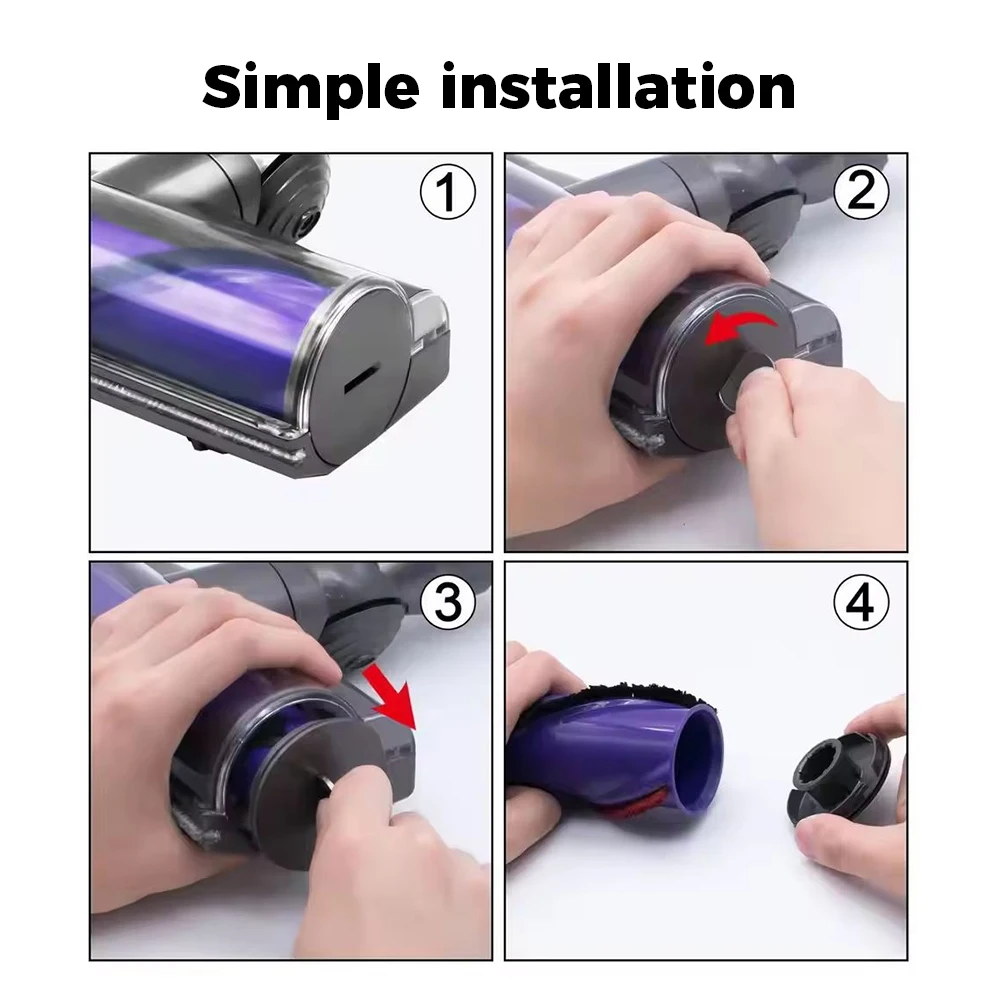 Simple installation

①

②

③

④