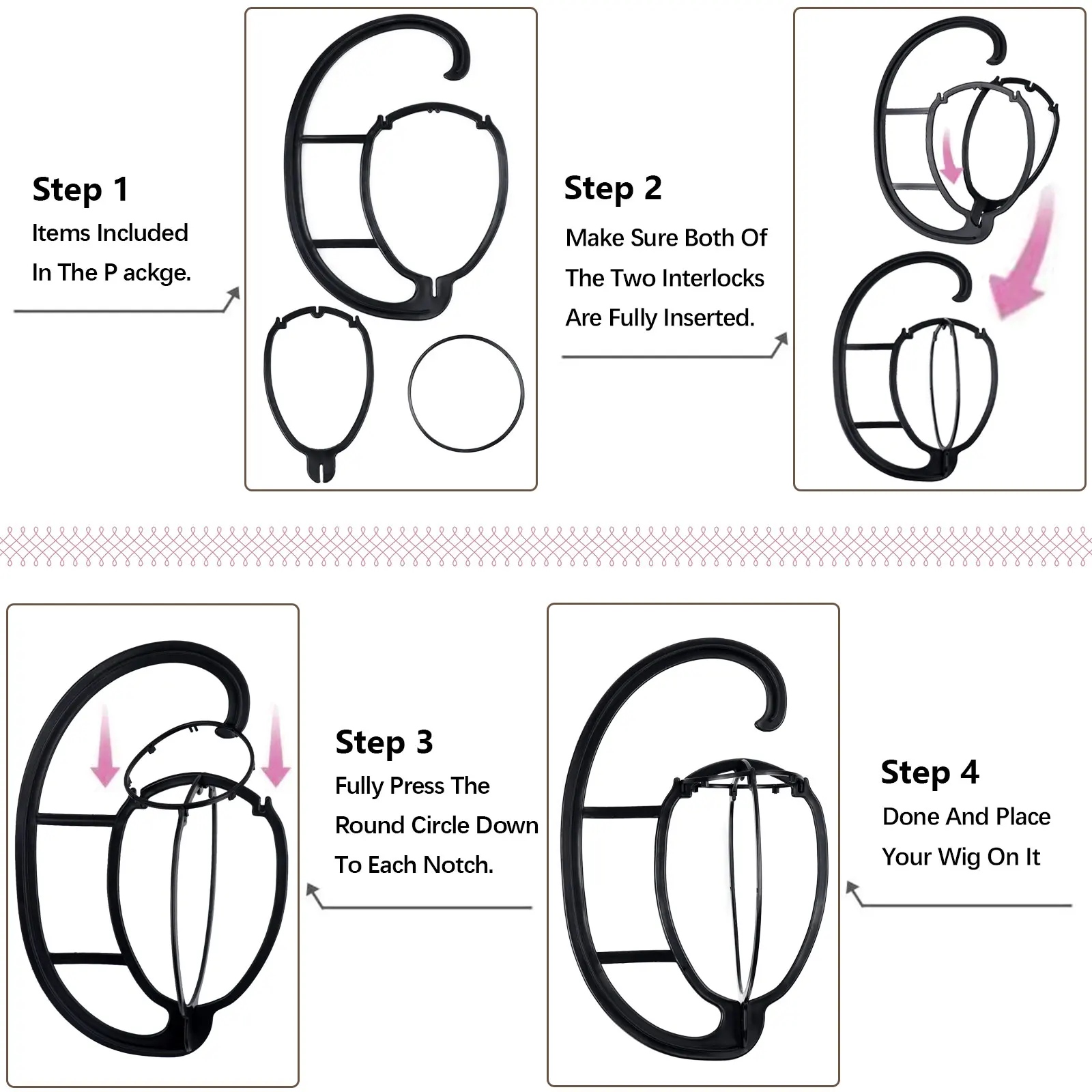 Step 1
Items Included
In The P ackge.

Step 2
Make Sure Both Of
The Two Interlocks
Are Fully Inserted.

Step 3
Fully Press The
Round Circle Down
To Each Notch.

Step 4
Done And Place
Your Wig On It