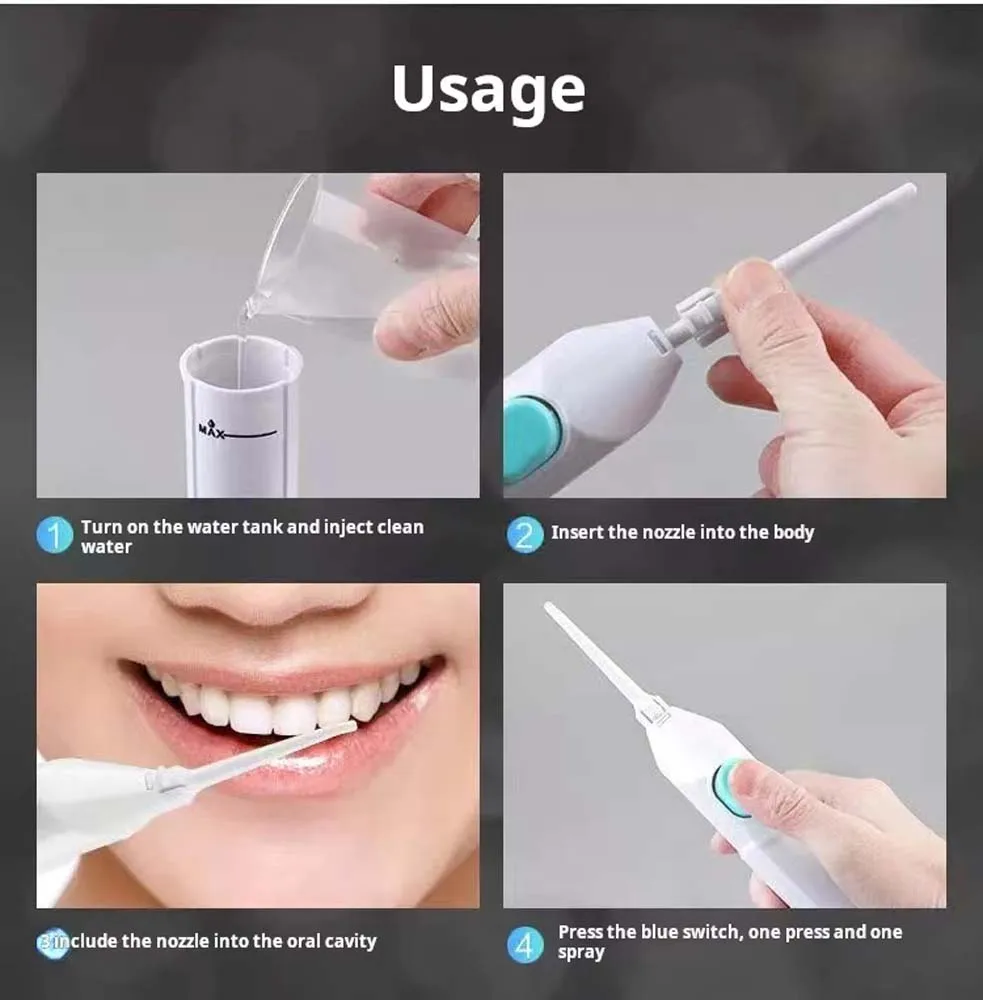 Usage

MAX

1 Turn on the water tank and inject clean water

2 Insert the nozzle into the body

3 include the nozzle into the oral cavity

4 Press the blue switch, one press and one spray