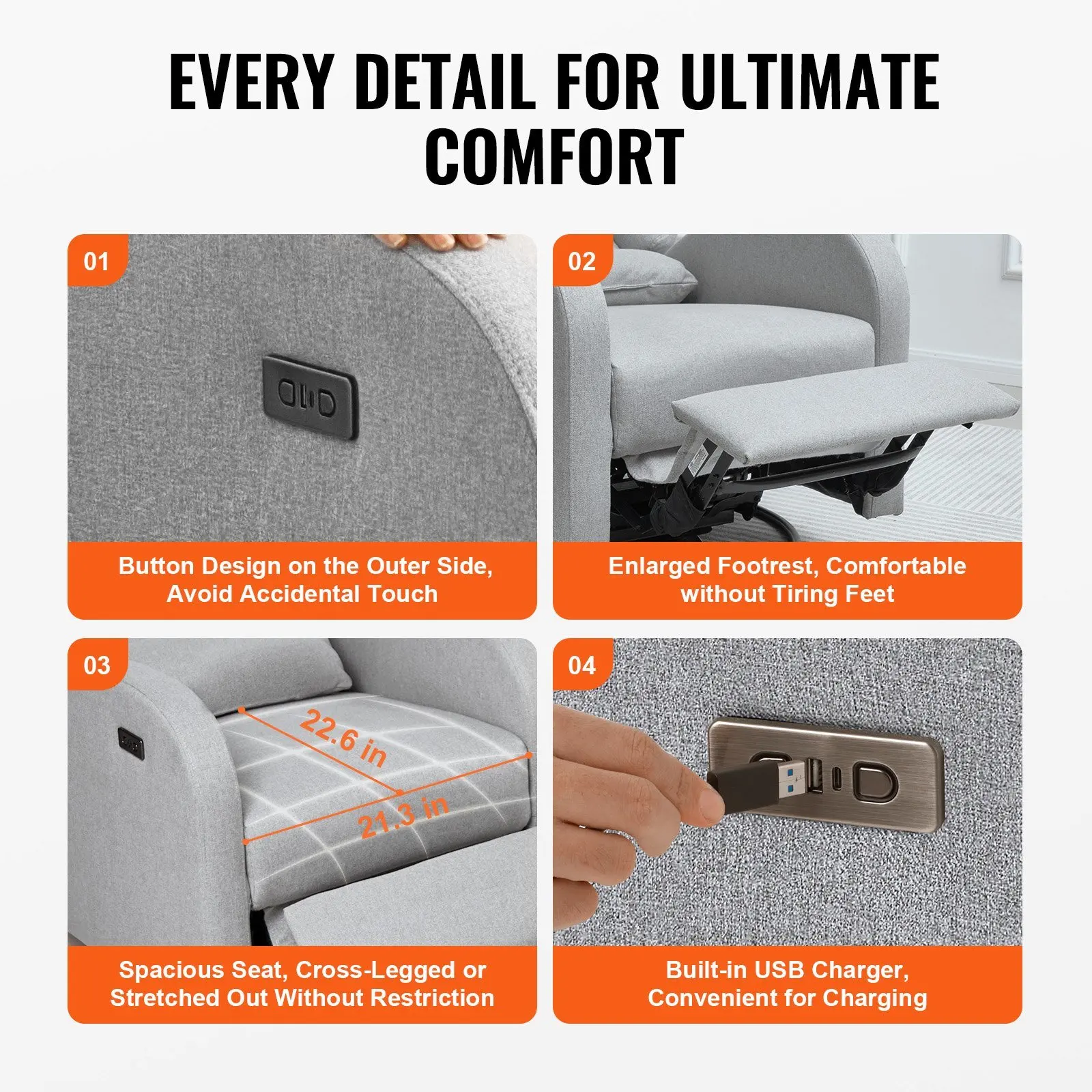 EVERY DETAIL FOR ULTIMATE COMFORT

01

Button Design on the Outer Side, Avoid Accidental Touch

02

Enlarged Footrest, Comfortable without Tiring Feet

03

22.6 in

21.3 in

Spacious Seat, Cross-Legged or Stretched Out Without Restriction

04

Built-in USB Charger, Convenient for Charging