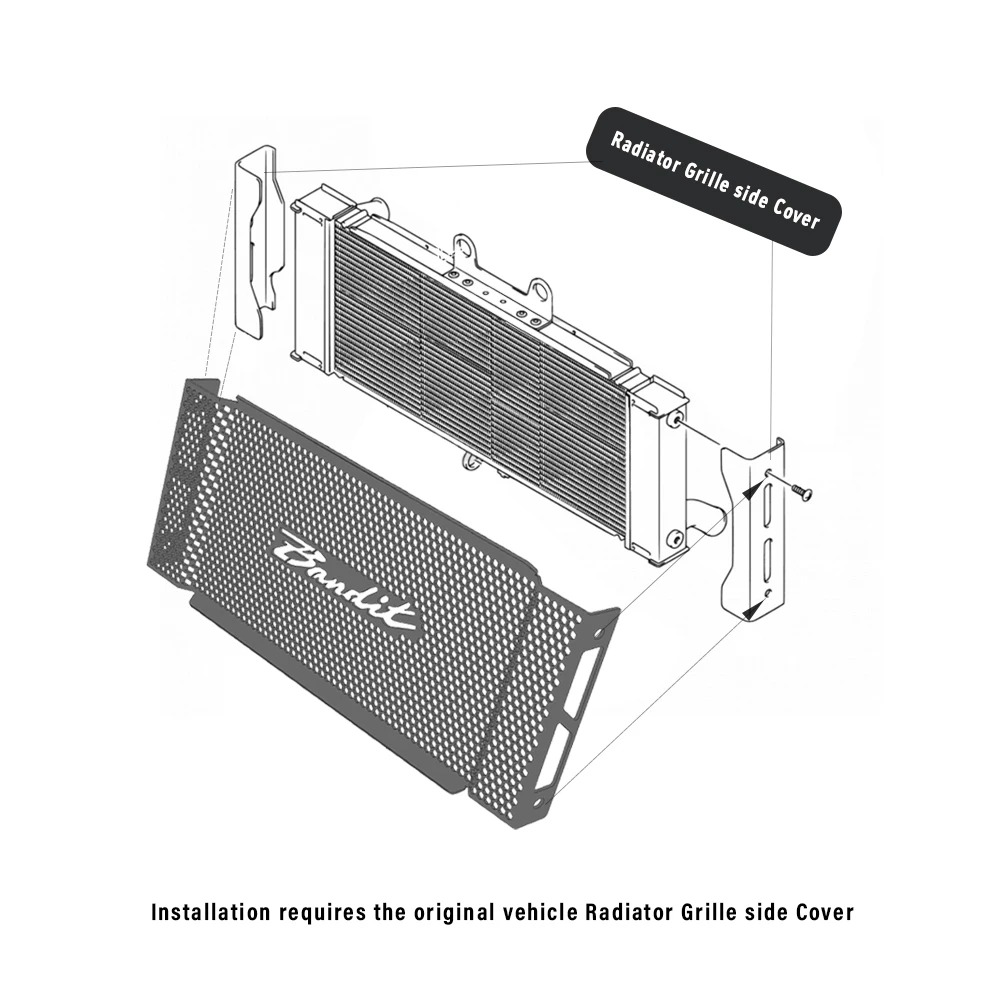 Radiator Grille side Cover

Bandit

Installation requires the original vehicle Radiator Grille side Cover