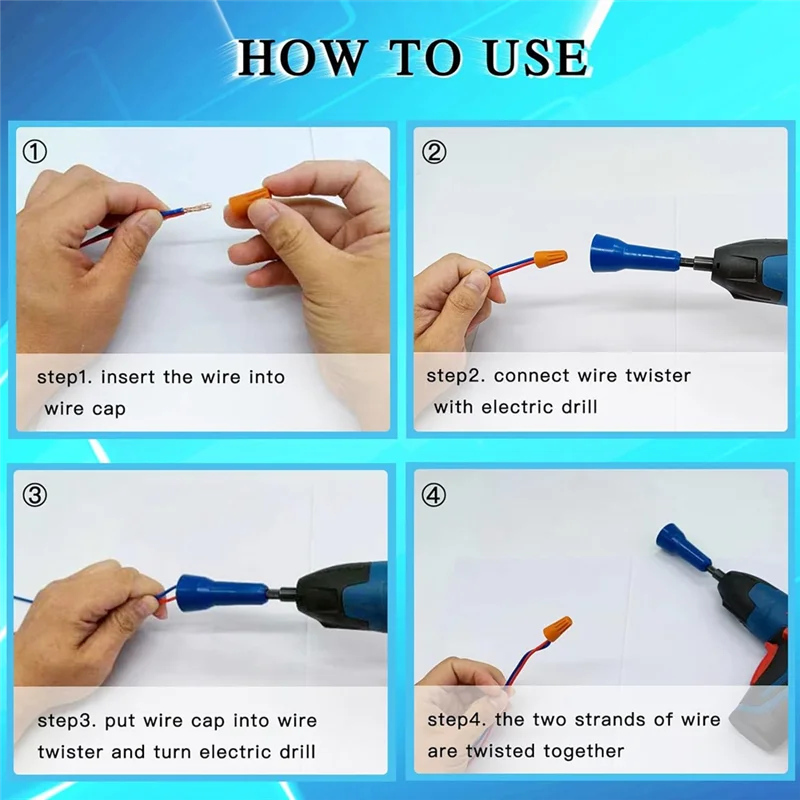 HOW TO USE

①

step1. insert the wire into wire cap

②

step2. connect wire twister with electric drill

③

step3. put wire cap into wire twister and turn electric drill

④

step4. the two strands of wire are twisted together