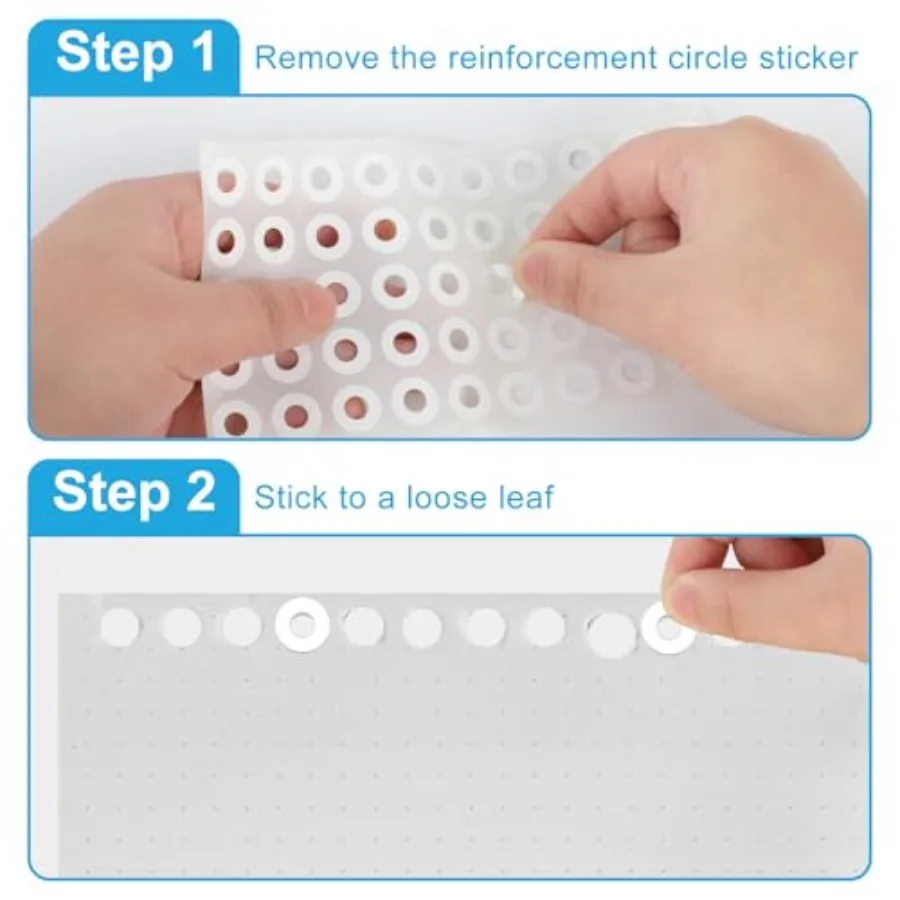 Step 1 Remove the reinforcement circle sticker

Step 2 Stick to a loose leaf