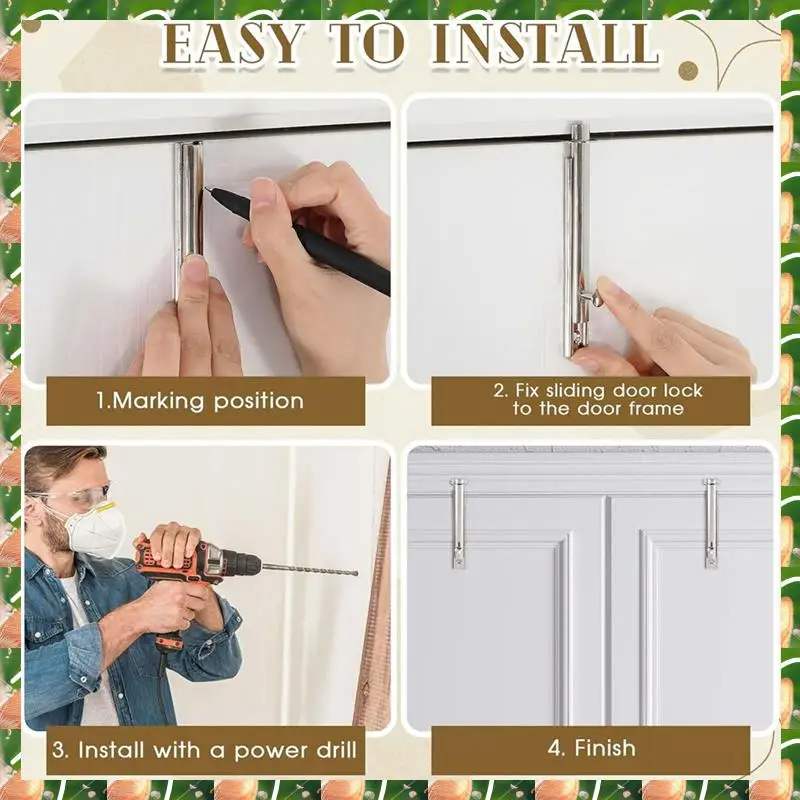 EASY TO INSTALL

1.Marking position

2. Fix sliding door lock to the door frame

3. Install with a power drill

4. Finish