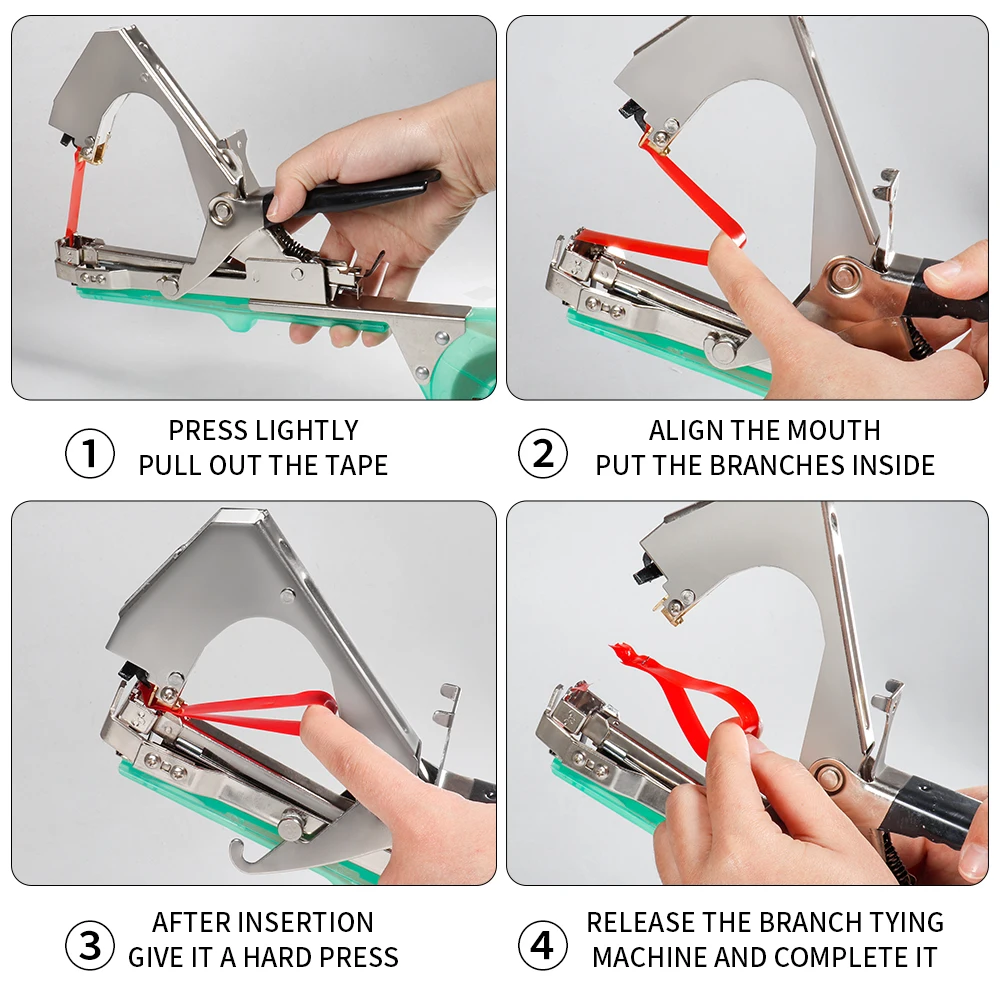 ① PRESS LIGHTLY
PULL OUT THE TAPE

② ALIGN THE MOUTH
PUT THE BRANCHES INSIDE

③ AFTER INSERTION
GIVE IT A HARD PRESS

④ RELEASE THE BRANCH TYING
MACHINE AND COMPLETE IT