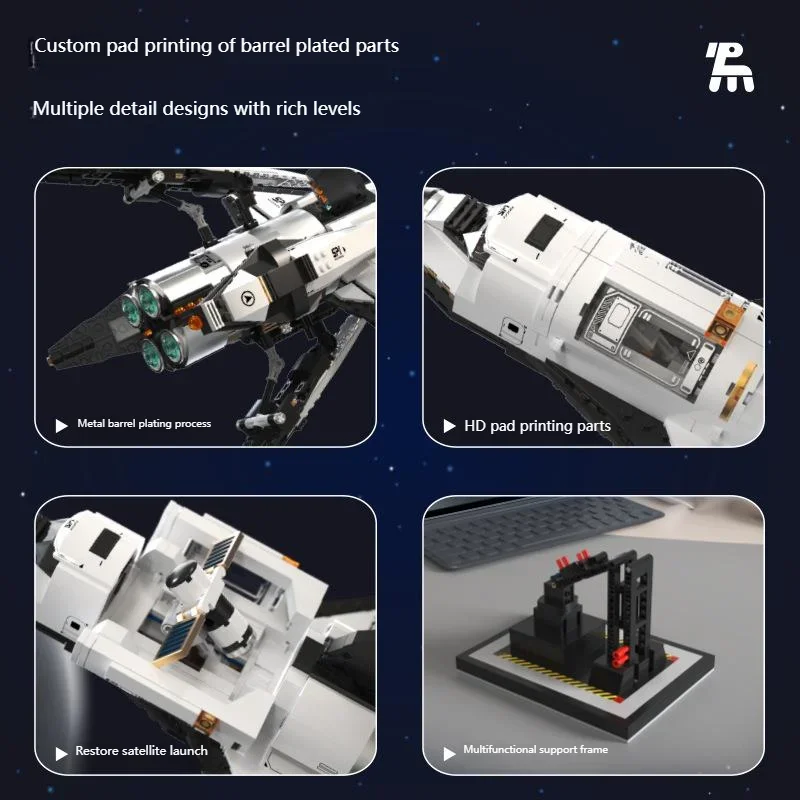 Custom pad printing of barrel plated parts

Multiple detail designs with rich levels

Metal barrel plating process

HD pad printing parts

Restore satellite launch

Multifunctional support frame