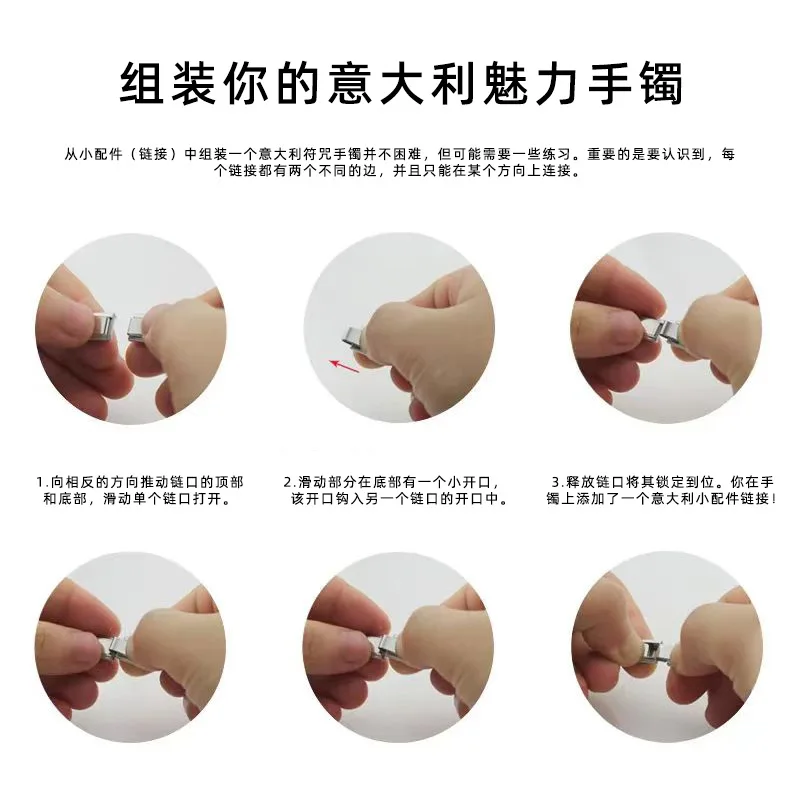 组装你的意大利魅力手镯

从小配件（链接）中组装一个意大利符咒手镯并不困难，但可能需要一些练习。重要的是要认识到，每个链接都有两个不同的边，并且只能在某个方向上连接。

1.向相反的方向推动链口的顶部和底部，滑动单个链口打开。

2.滑动部分在底部有一个小开口，该开口钩入另一个链口的开口中。

3.释放链口将其锁定到位。你在手镯上添加了一个意大利小配件链接！